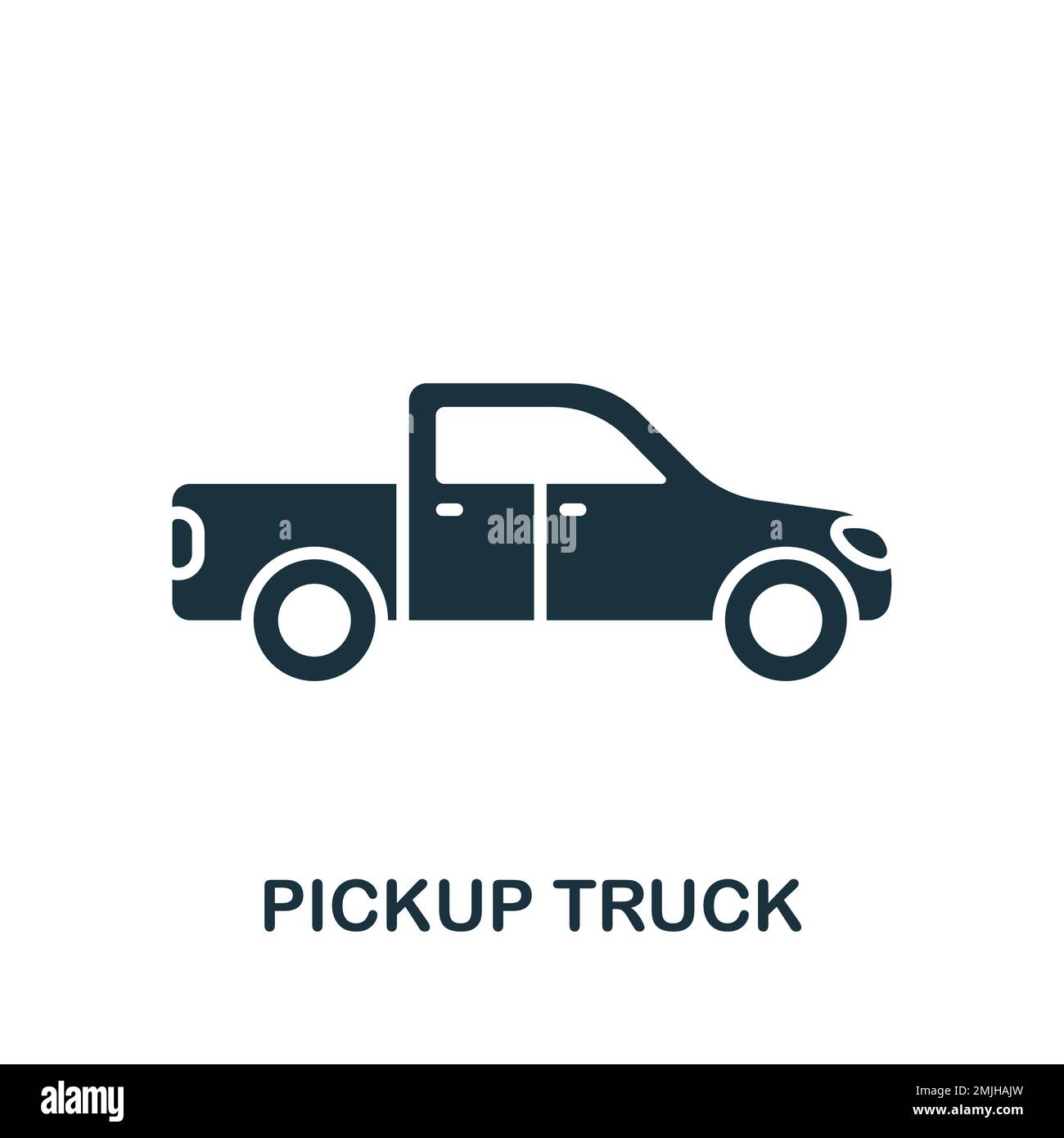 a
alamy
a

PICKUP TRUCK

alamy

Image ID: 2MJHAJW
www.alamy.com