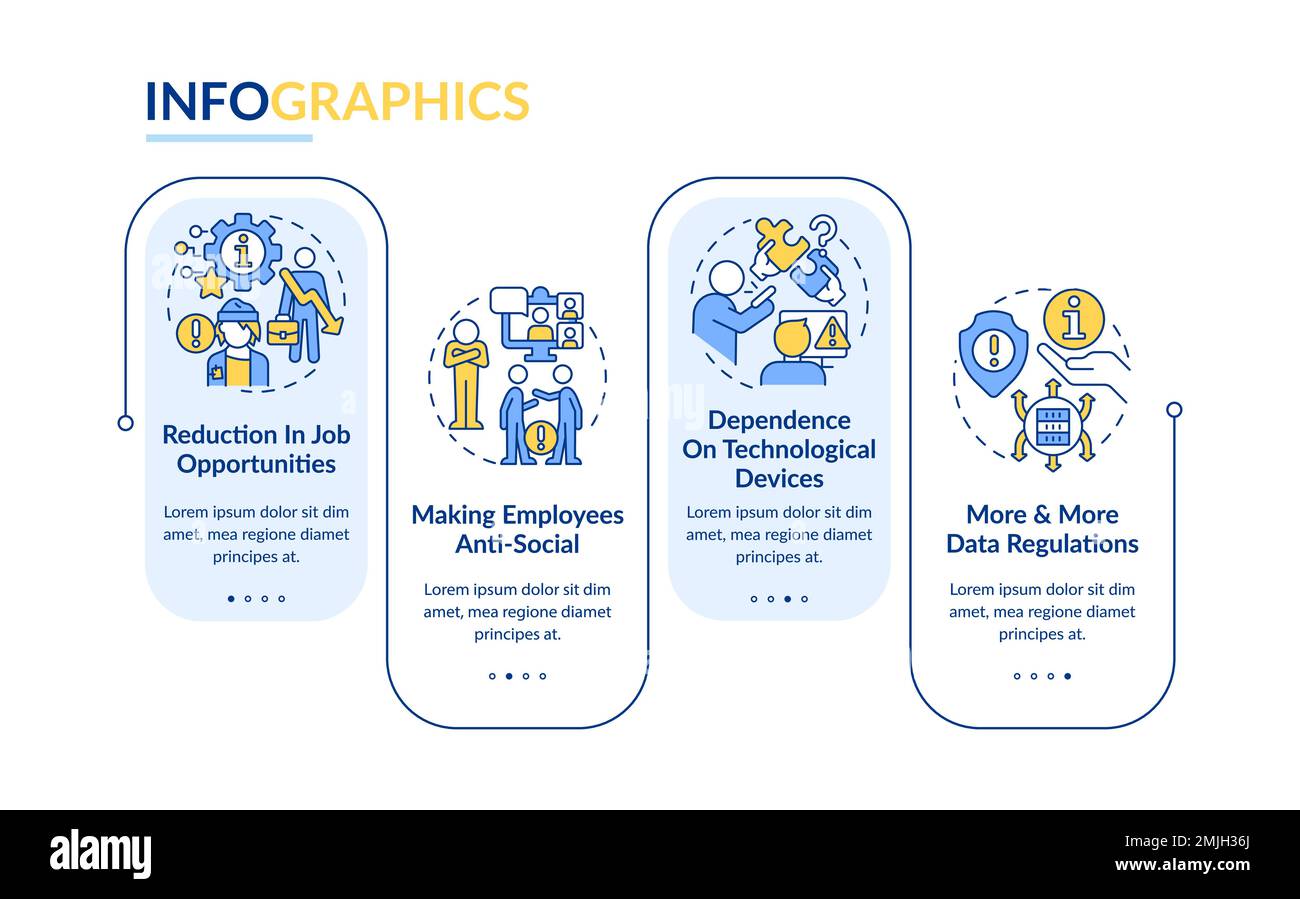 INFOGRAPHICS

Reduction In Job Opportunities

Lorem ipsum dolor sit dim amet, mea regione diamet principes at.

Making Employees Anti-Social

Lorem ipsum dolor sit dim amet, mea regione diamet principes at.

Dependence On Technological Devices

Lorem ipsum dolor sit dim amet, mea regione diamet principes at.

More & More Data Regulations

Lorem ipsum dolor sit dim amet, mea regione diamet principes at.

alamy

Image ID: 2MJH36J
www.alamy.com