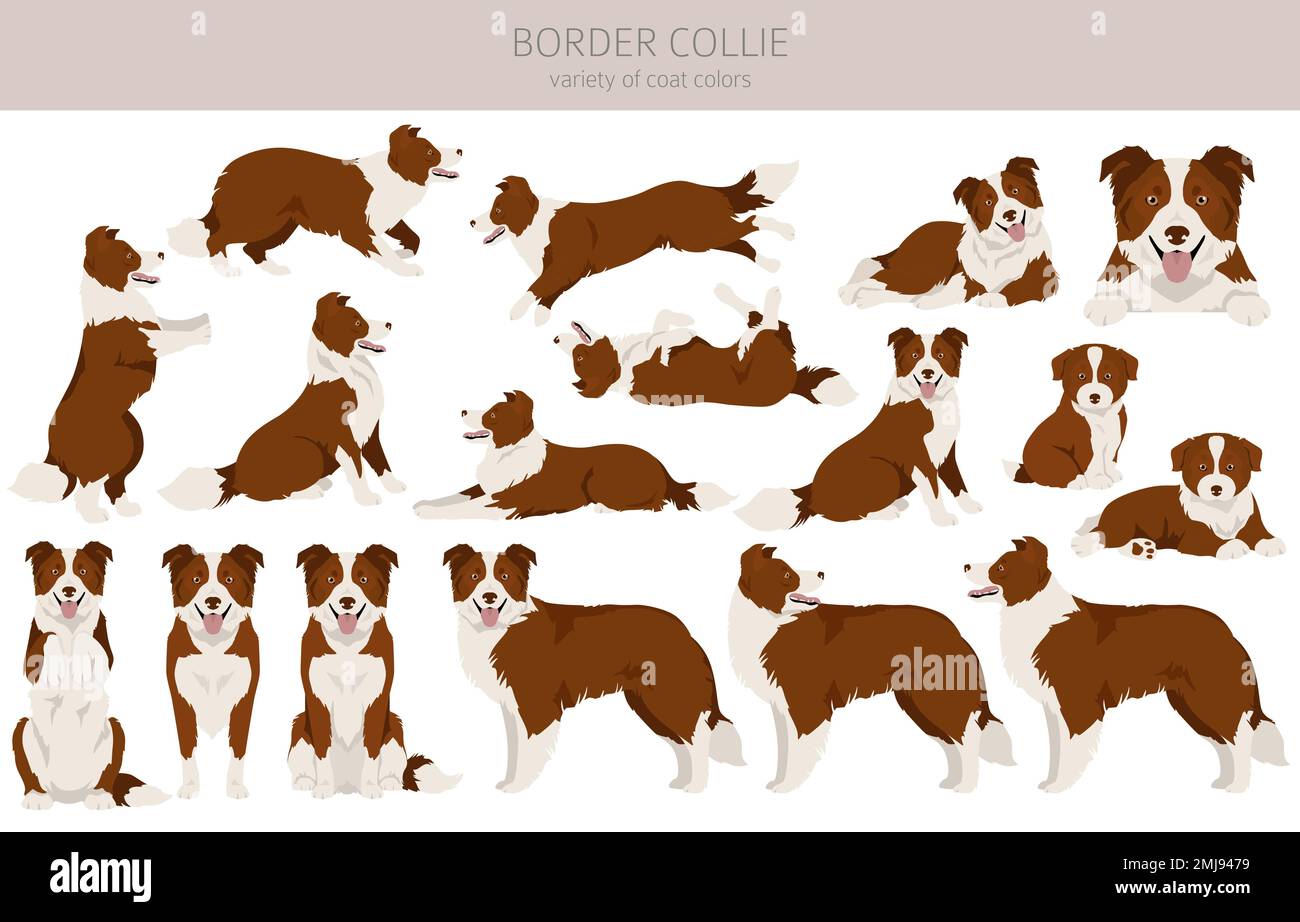 BORDER COLLIE
variety of coat colors

alamy

alamy

Image ID: 2MJ9479
www.alamy.com