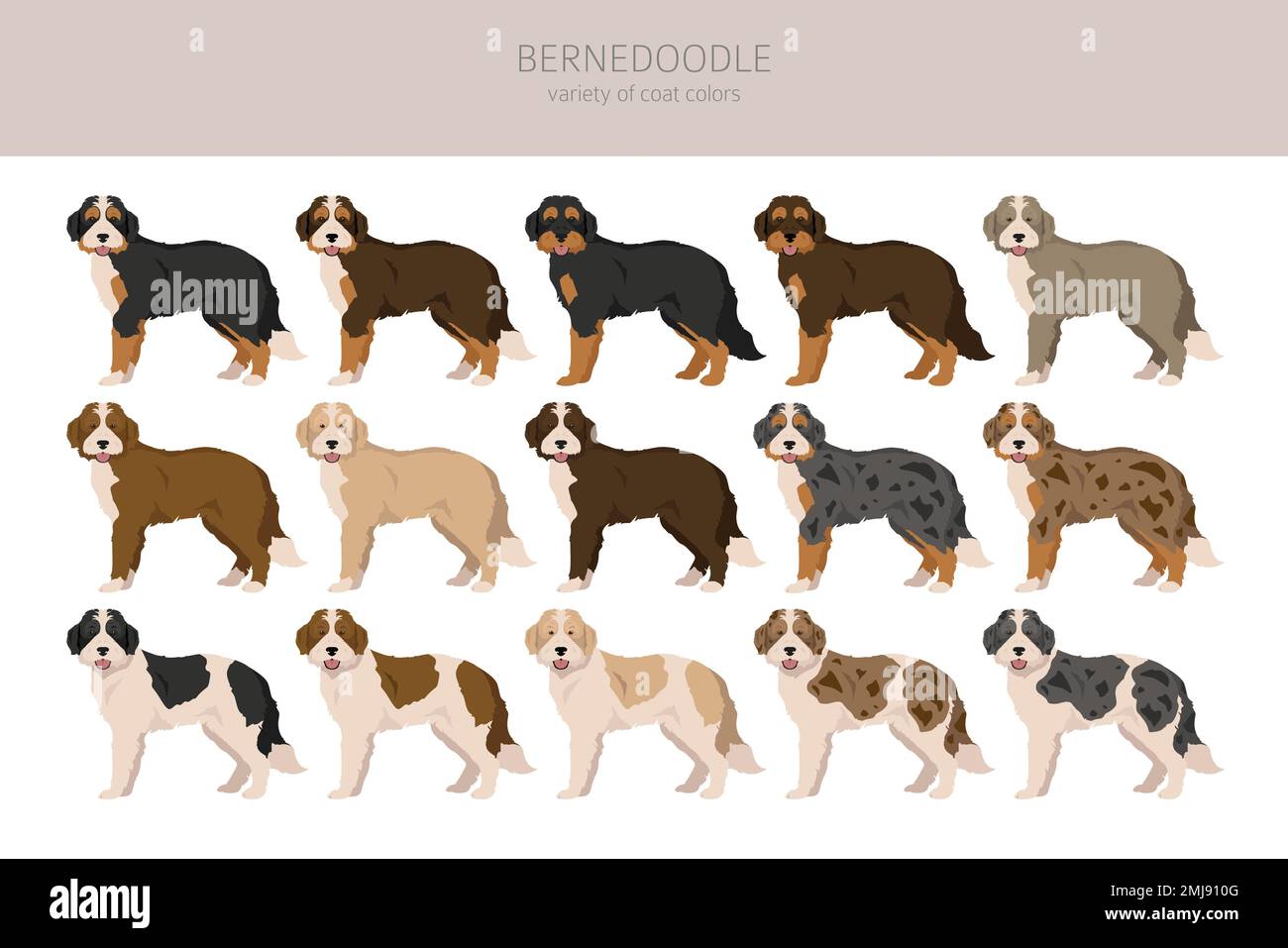 BERNEDOODLE
variety of coat colors

alamy
alamy

alamy

Image ID: 2MJ910G
www.alamy.com