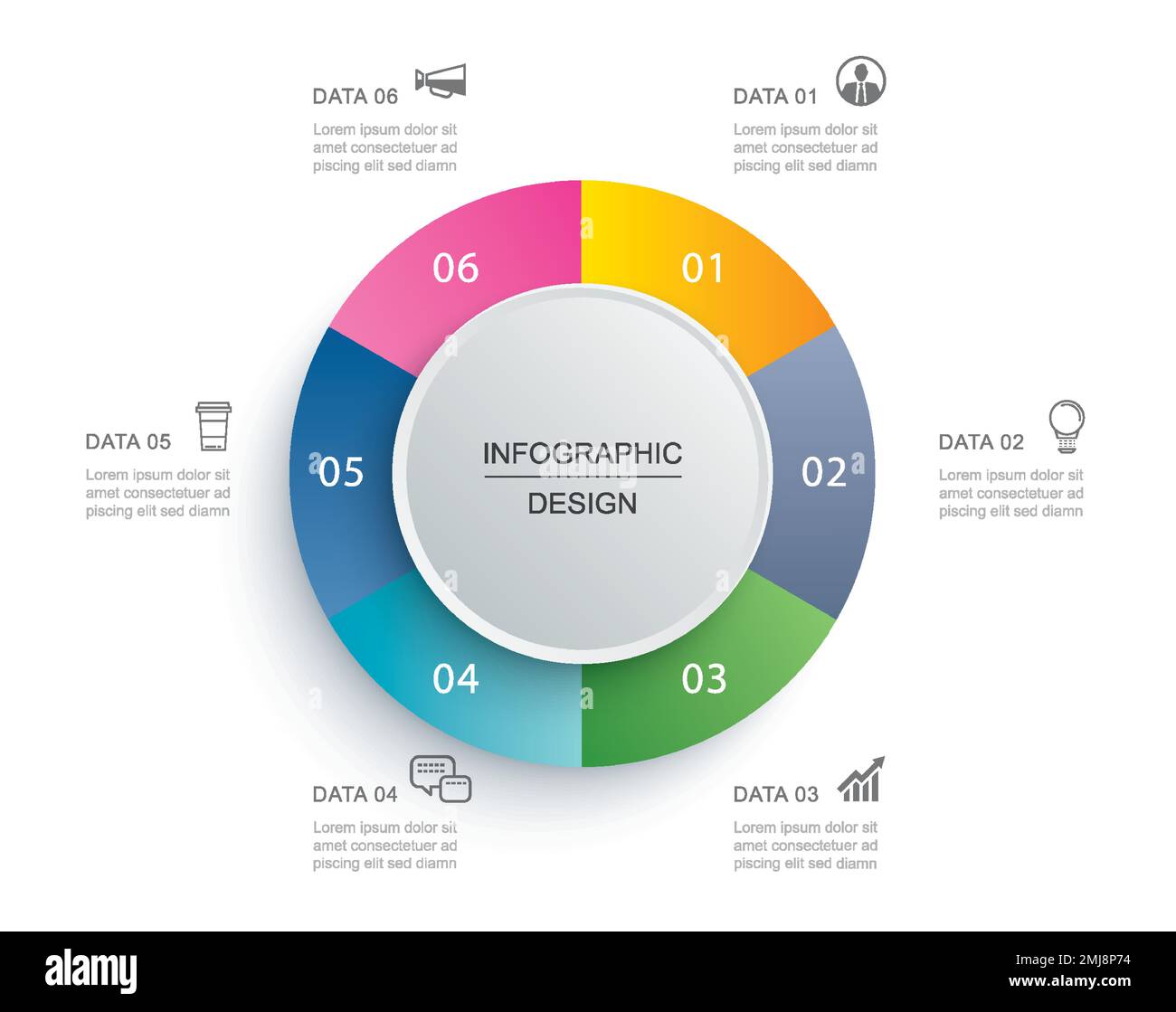 DATA 06
Lorem ipsum dolor sit amet consectetuer ad piscing elit sed diamn

DATA 01
Lorem ipsum dolor sit amet consectetuer ad piscing elit sed diamn

06

01

DATA 05
Lorem ipsum dolor sit amet consectetuer ad piscing elit sed diamn

05

INFOGRAPHIC
DESIGN

02

DATA 02
Lorem ipsum dolor sit amet consectetuer ad piscing elit sed diamn

04

03

DATA 04
Lorem ipsum dolor sit amet consectetuer ad piscing elit sed diamn

DATA 03
Lorem ipsum dolor sit amet consectetuer ad piscing elit sed diamn

alamy

Image ID: 2MJ8P74
www.alamy.com