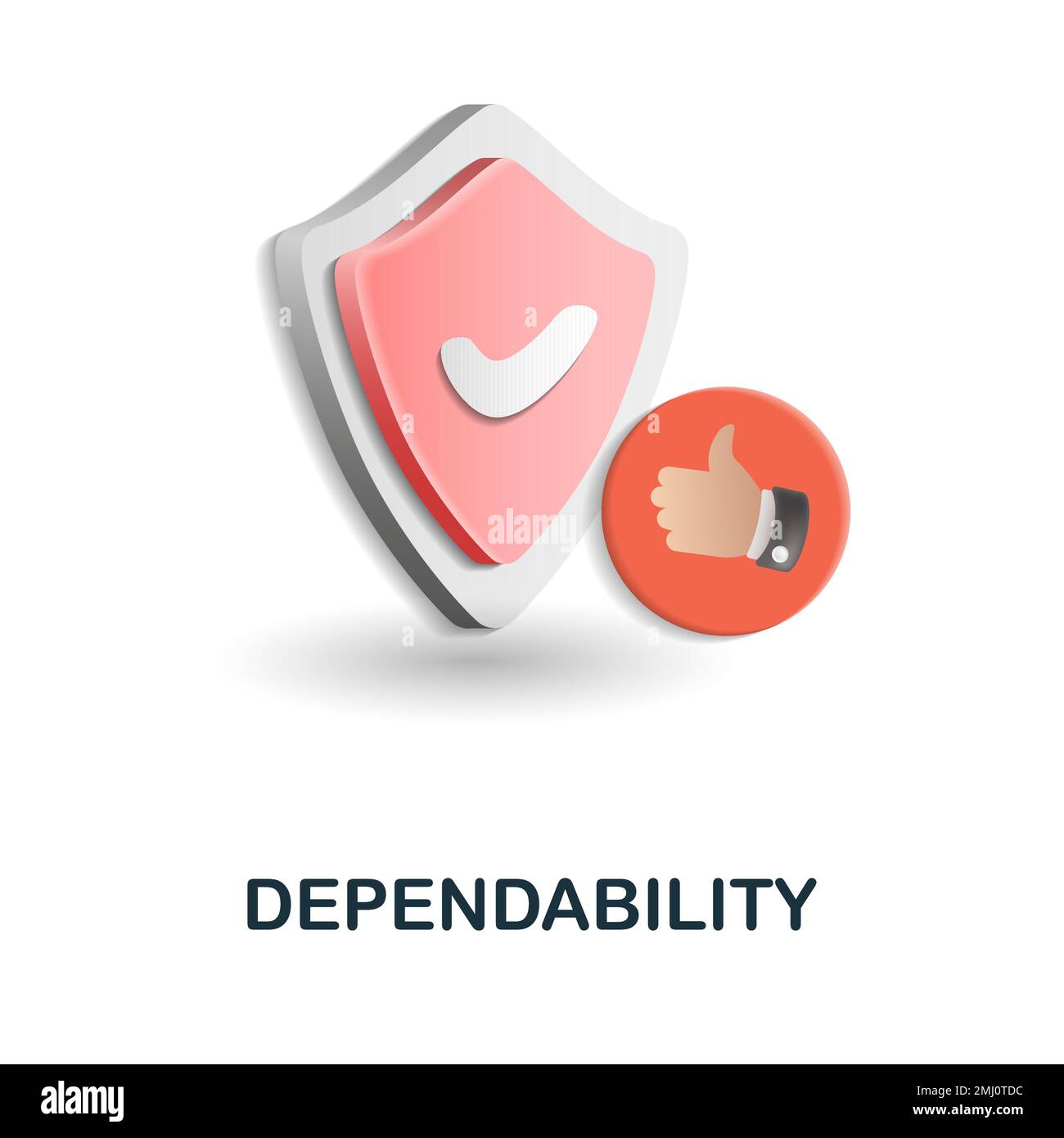 alamy

DEPENDABILITY

alamy

Image ID: 2MJ0TDC
www.alamy.com