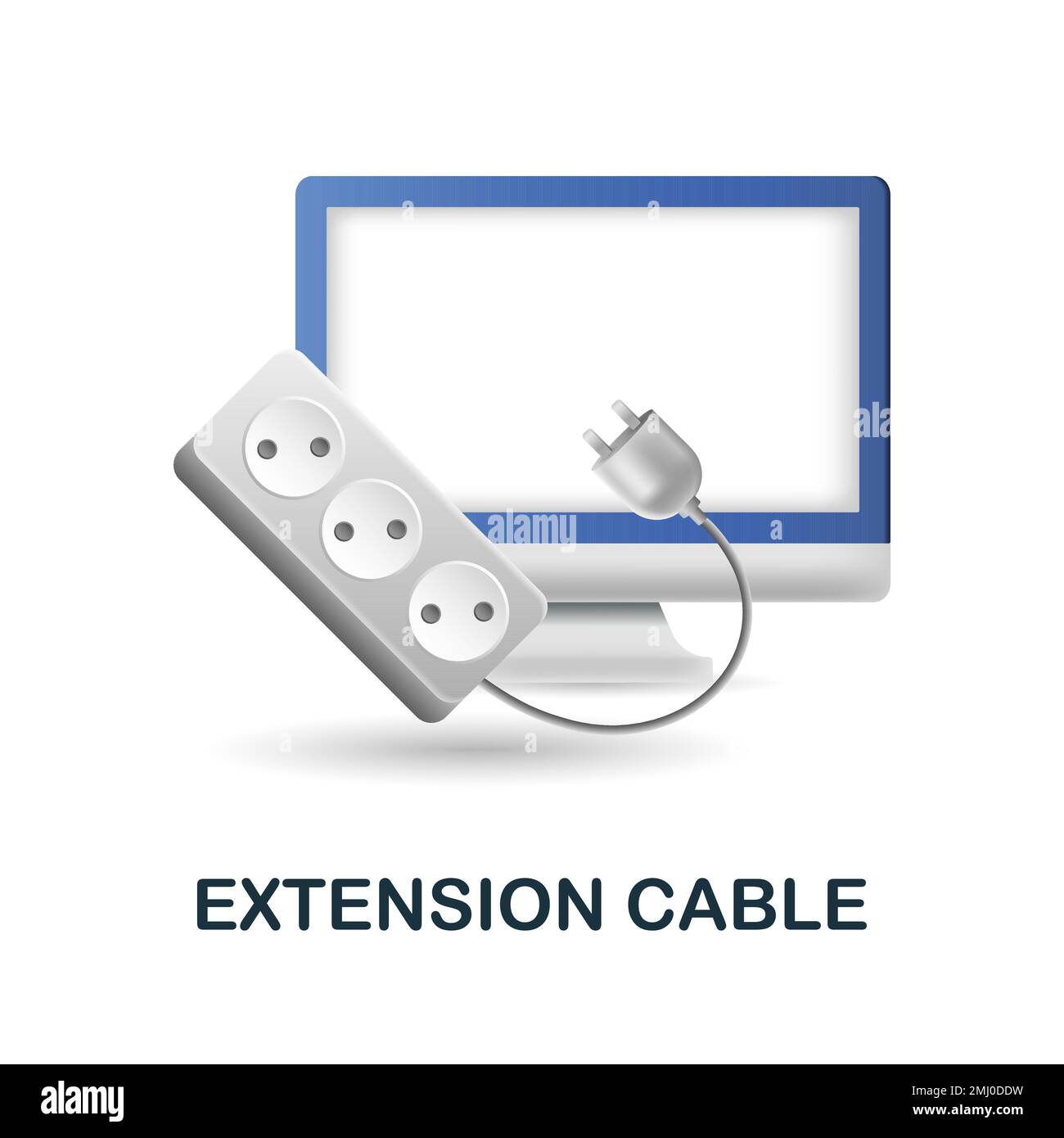 alamy

EXTENSION CABLE

alamy

Image ID: 2MJ0DDW
www.alamy.com