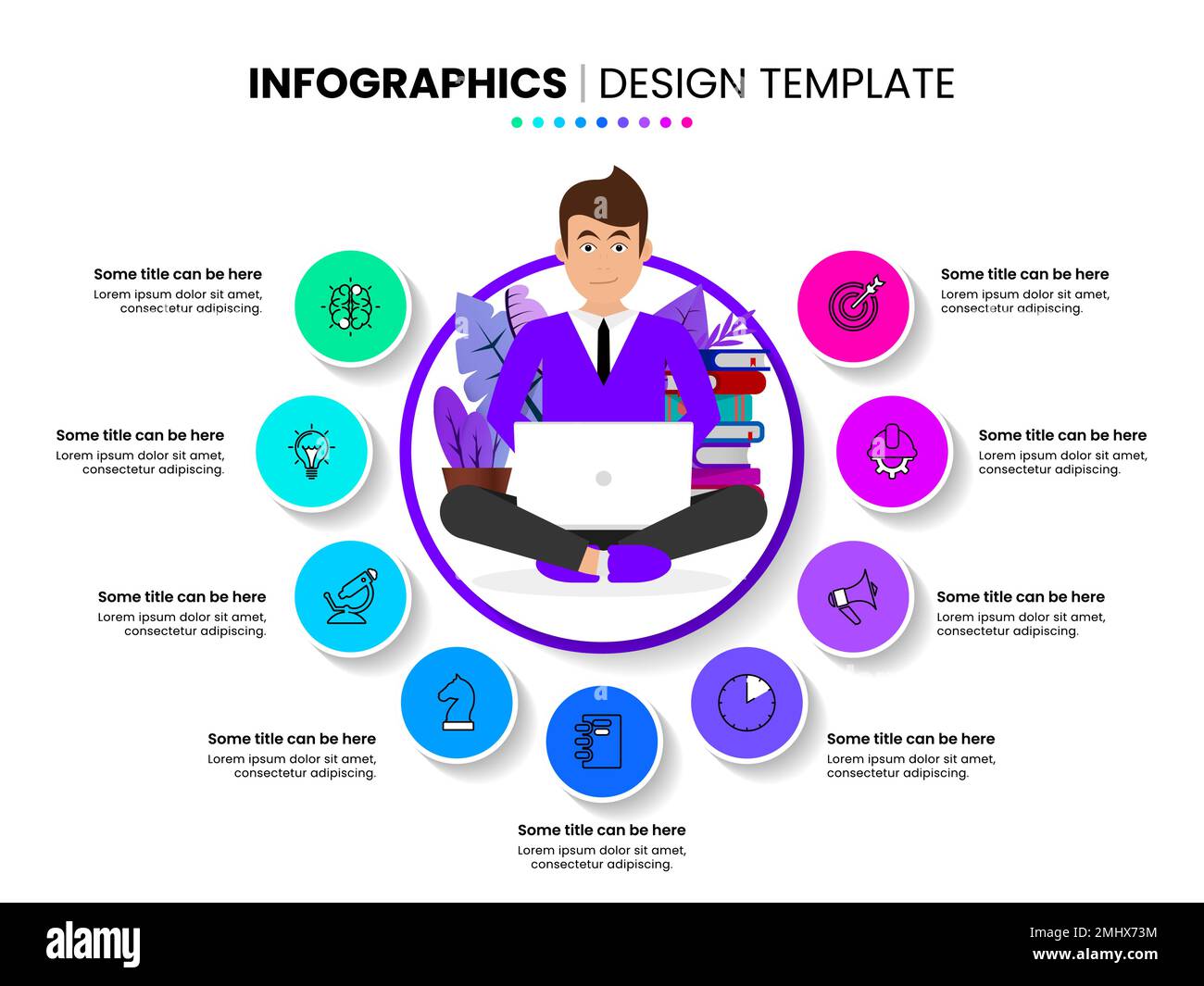 INFOGRAPHICS | DESIGN TEMPLATE

Some title can be here
Lorem ipsum dolor sit amet, consectetur adipiscing.

Some title can be here
Lorem ipsum dolor sit amet, consectetur adipiscing.

Some title can be here
Lorem ipsum dolor sit amet, consectetur adipiscing.

Some title can be here
Lorem ipsum dolor sit amet, consectetur adipiscing.

Some title can be here
Lorem ipsum dolor sit amet, consectetur adipiscing.

Some title can be here
Lorem ipsum dolor sit amet, consectetur adipiscing.

Some title can be here
Lorem ipsum dolor sit amet, consectetur adipiscing.

Some title can be here
Lorem ipsum dolor sit amet, consectetur adipiscing.

Some title can be here
Lorem ipsum dolor sit amet, consectetur adipiscing.

alamy

Image ID: 2MHX73M
www.alamy.com