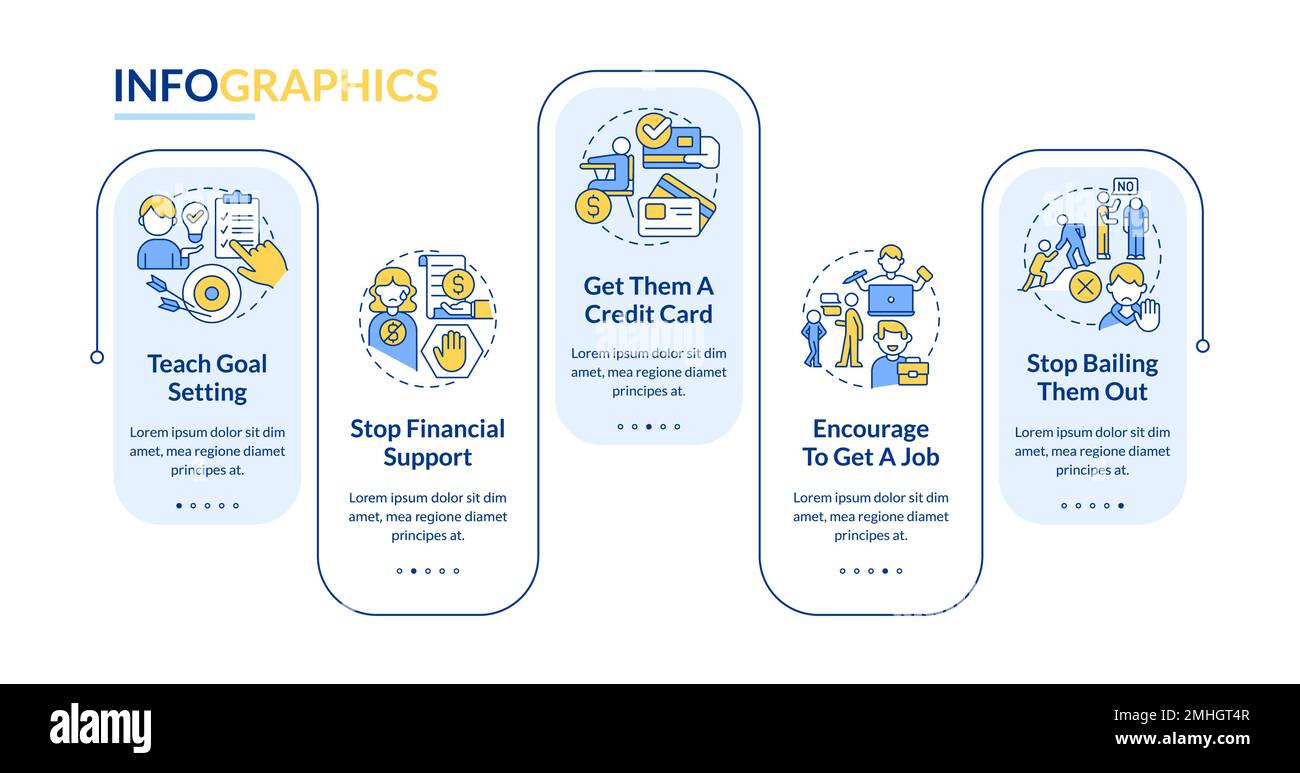 INFOGRAPHICS

Teach Goal Setting

Lorem ipsum dolor sit dim amet, mea regione diamet principes at.

Stop Financial Support

Lorem ipsum dolor sit dim amet, mea regione diamet principes at.

Get Them A Credit Card

Lorem ipsum dolor sit dim amet, mea regione diamet principes at.

Encourage To Get A Job

Lorem ipsum dolor sit dim amet, mea regione diamet principes at.

NO

Stop Bailing Them Out

Lorem ipsum dolor sit dim amet, mea regione diamet principes at.

alamy

Image ID: 2MHGT4R
www.alamy.com