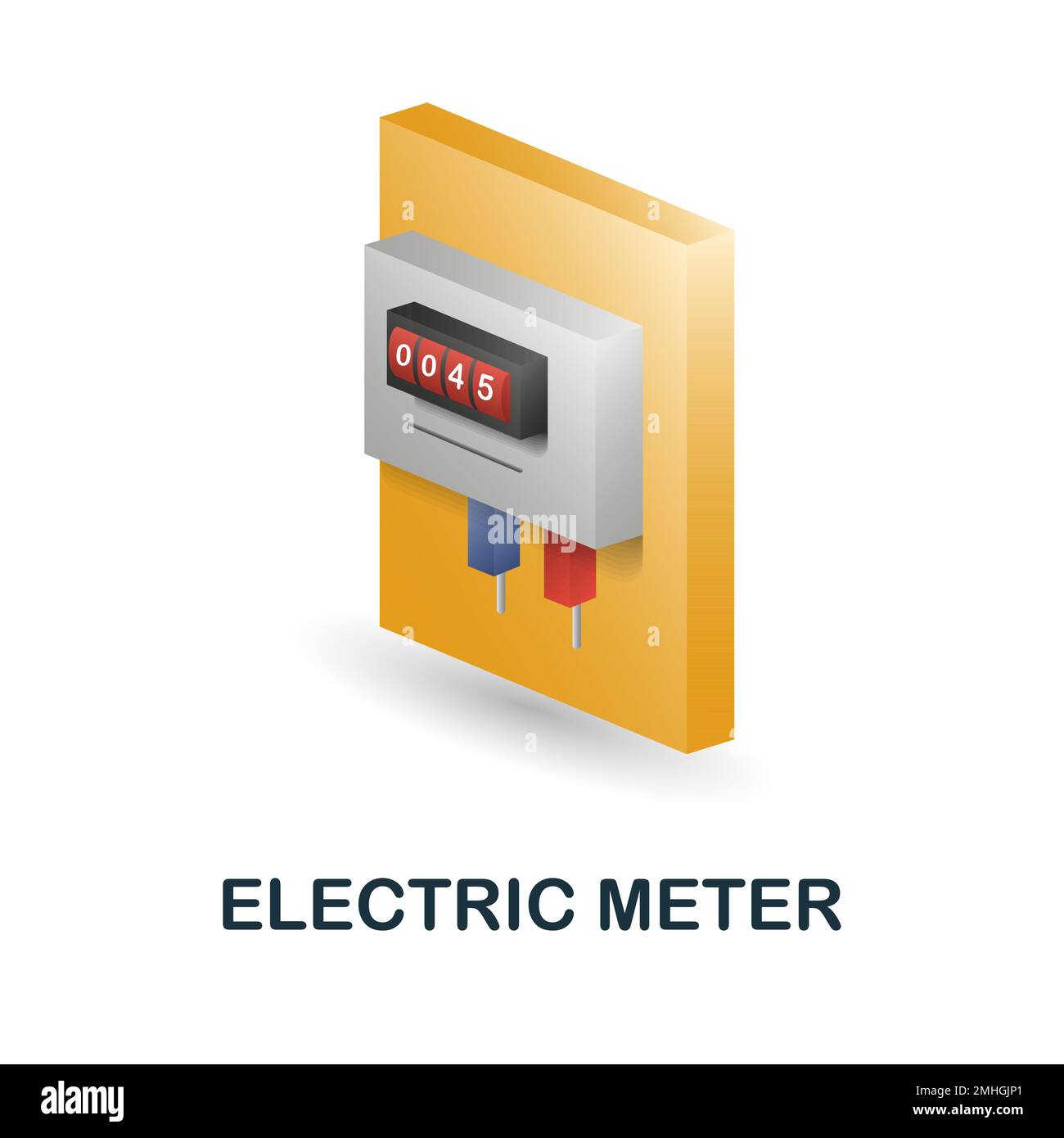 0045

alamy

ELECTRIC METER

alamy

Image ID: 2MHGJP1
www.alamy.com