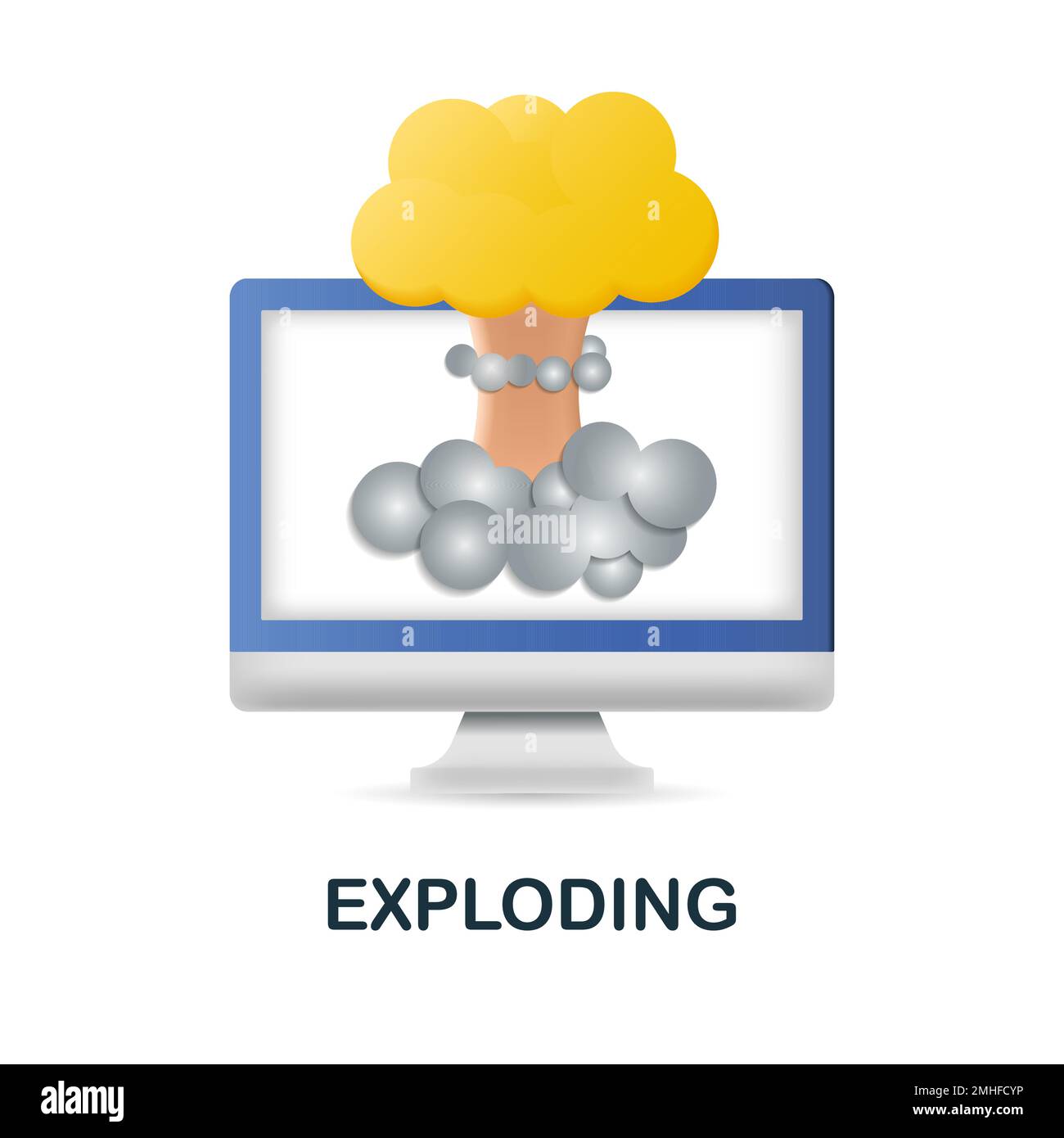 alamy

EXPLODING

alamy

Image ID: 2MHFCYP
www.alamy.com