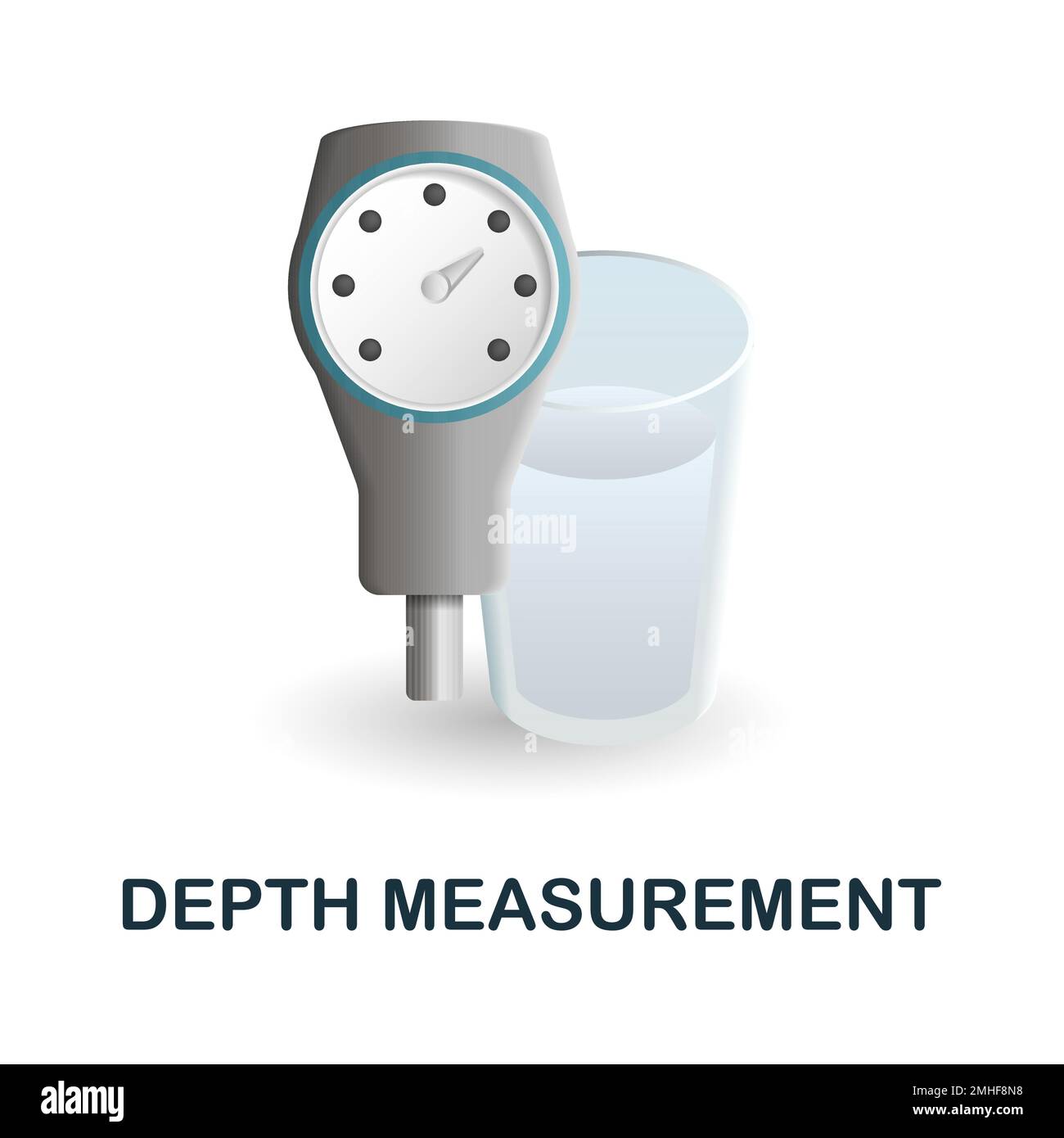 alamy

DEPTH MEASUREMENT

alamy

Image ID: 2MHF8N8
www.alamy.com