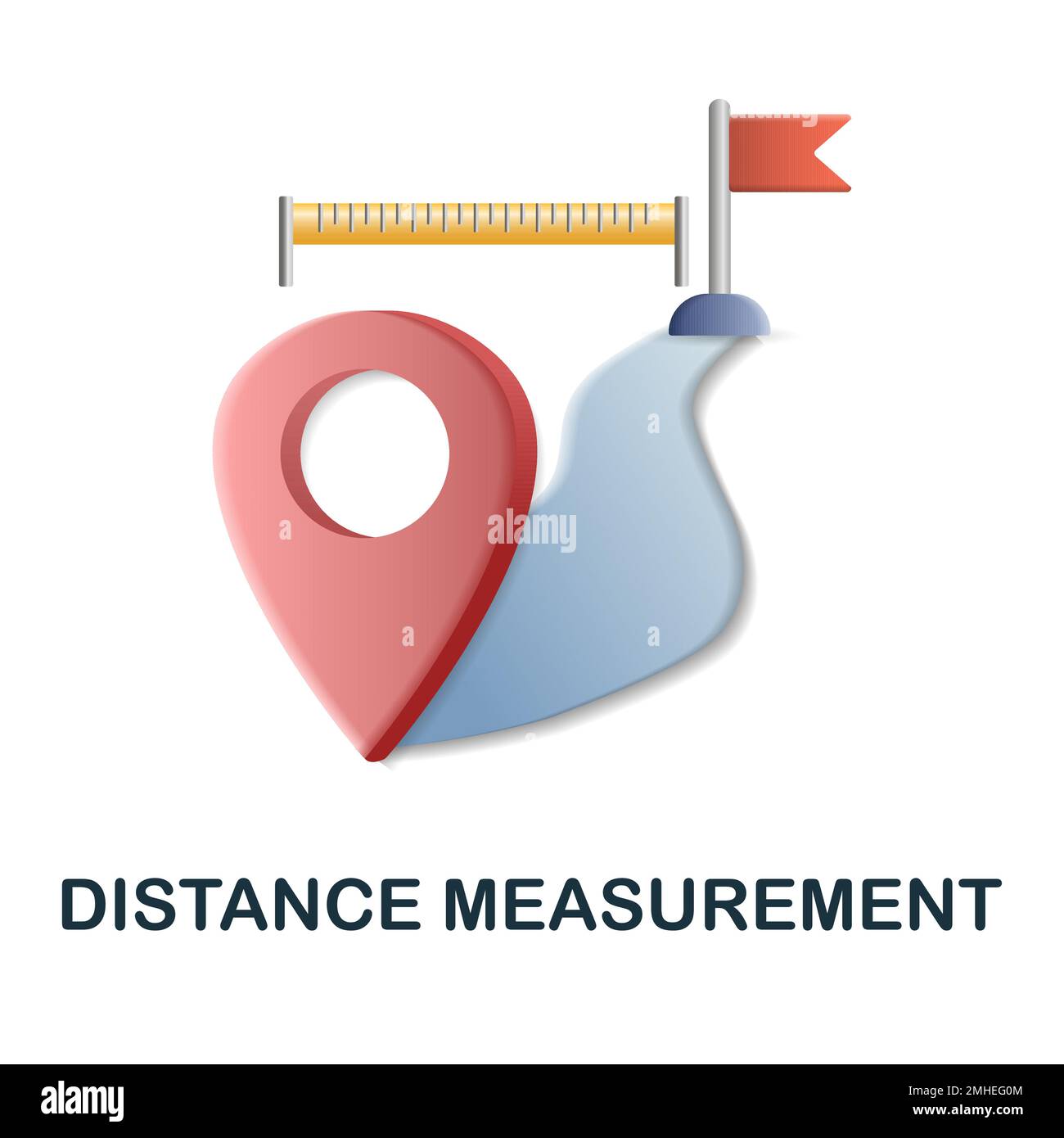 alamy

DISTANCE MEASUREMENT

alamy

Image ID: 2MHEG0M
www.alamy.com