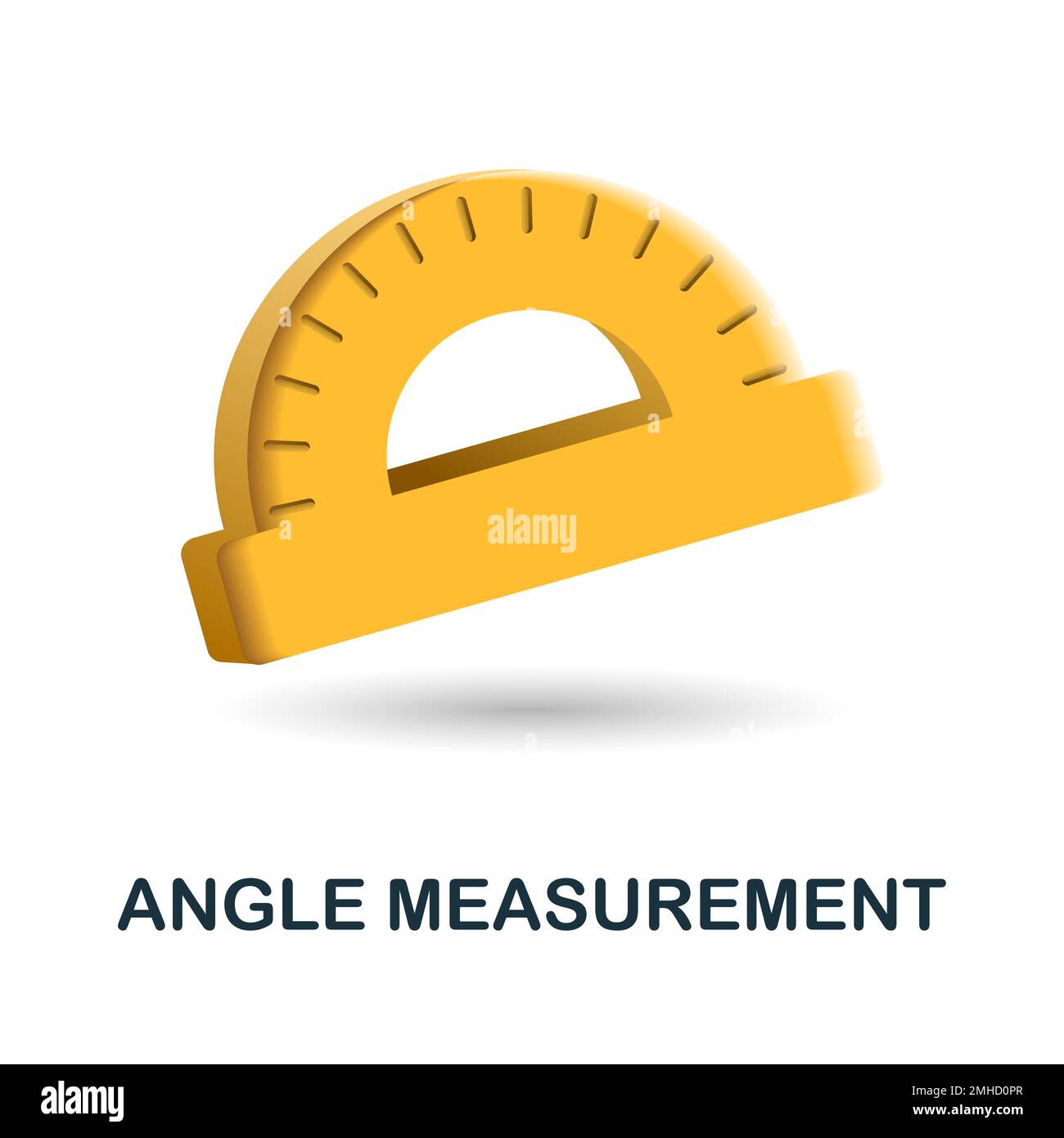 alamy

ANGLE MEASUREMENT

alamy

Image ID: 2MHD0PR
www.alamy.com