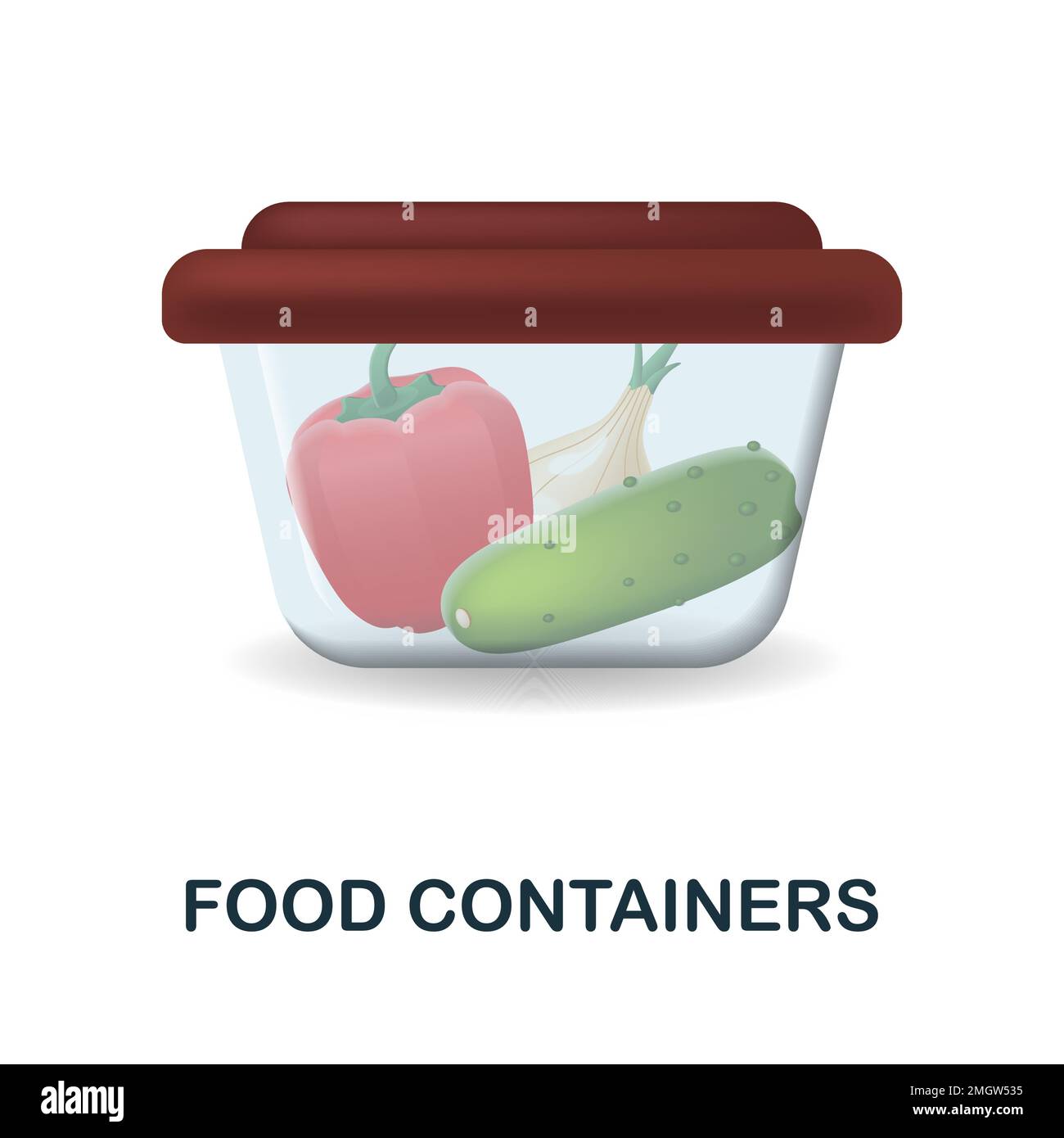 alamy

FOOD CONTAINERS

alamy

Image ID: 2MGW535
www.alamy.com