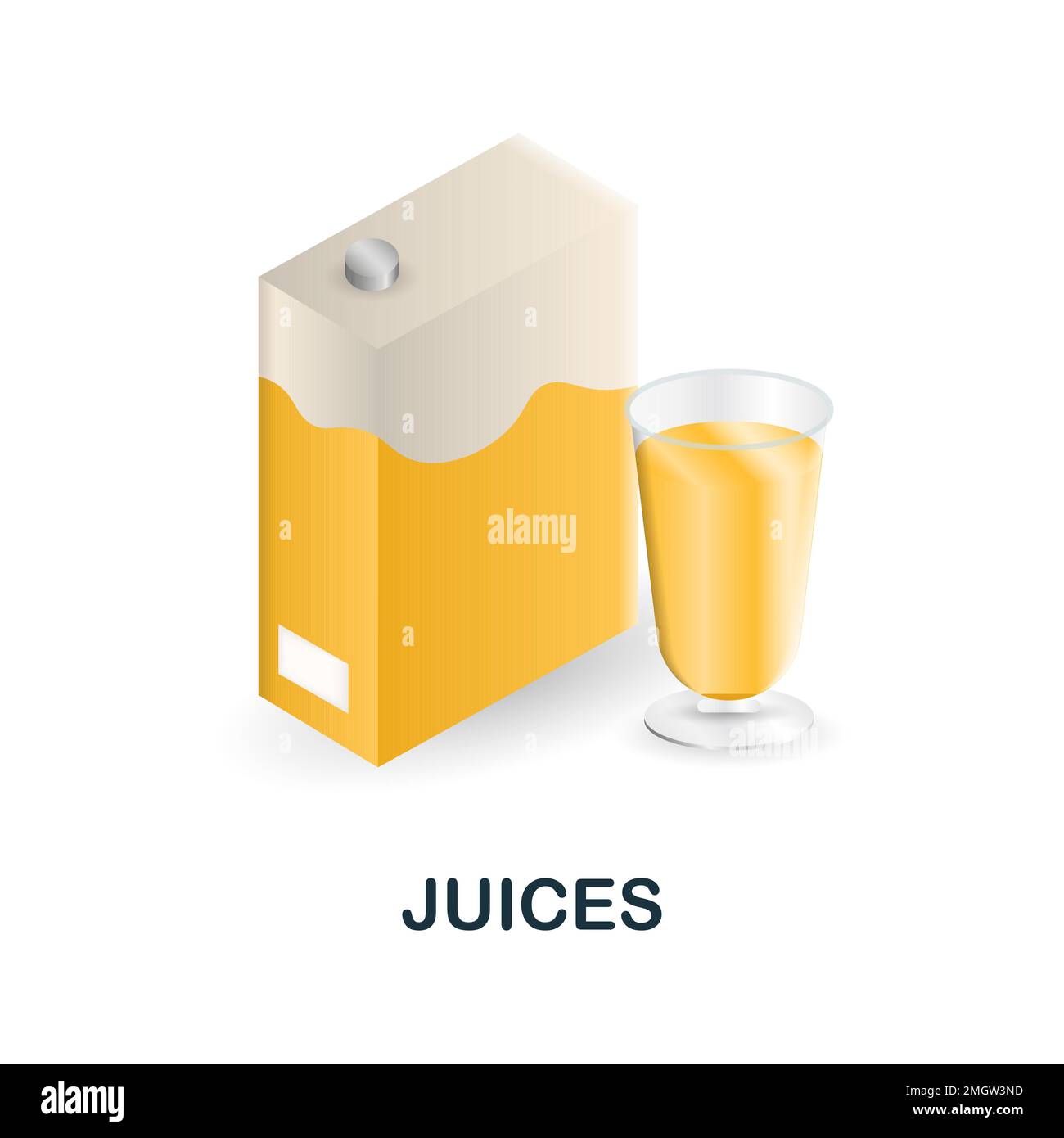 alamy

JUICES

alamy

Image ID: 2MGW3ND
www.alamy.com