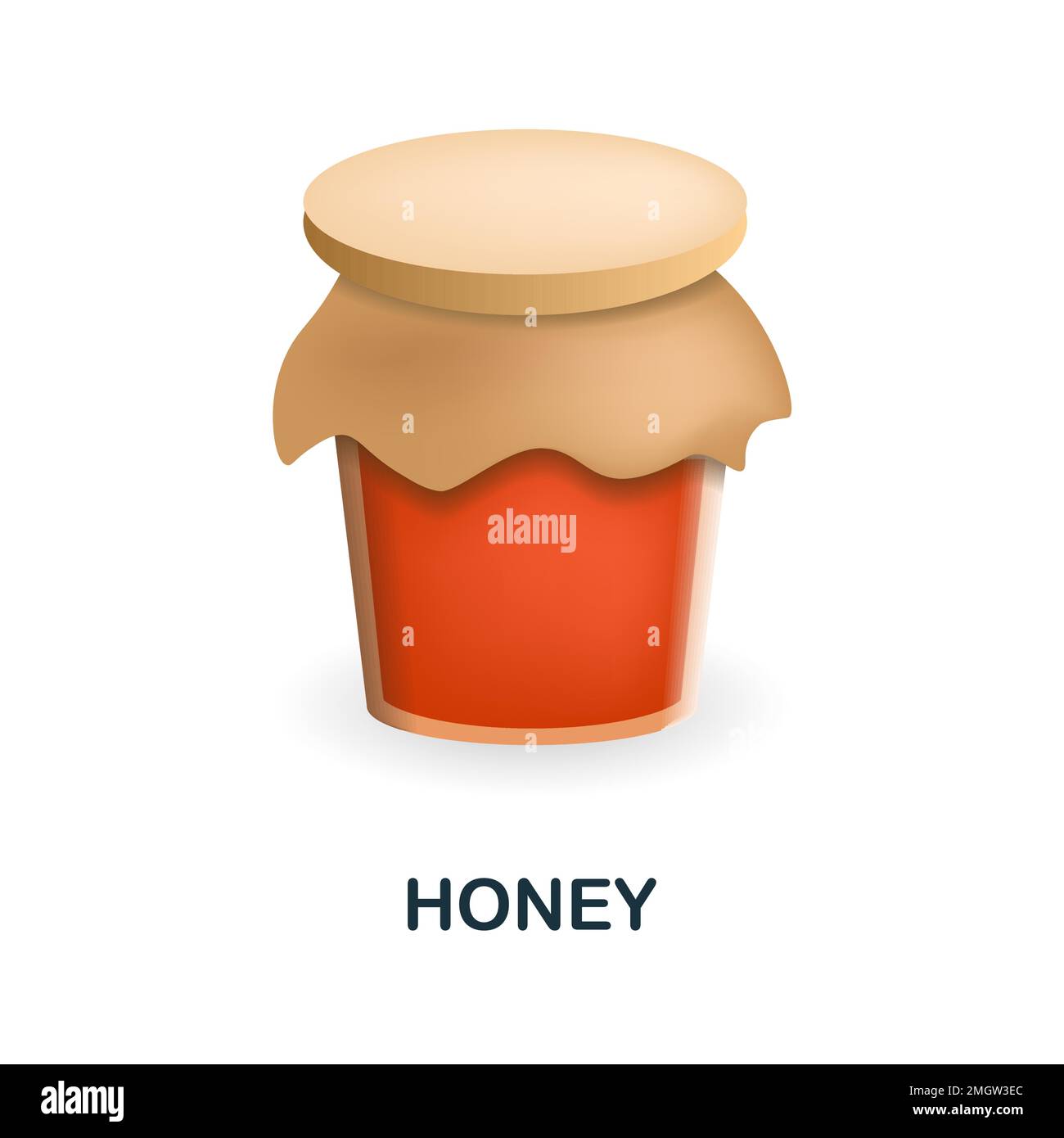 alamy

HONEY

alamy

Image ID: 2MGW3EC
www.alamy.com