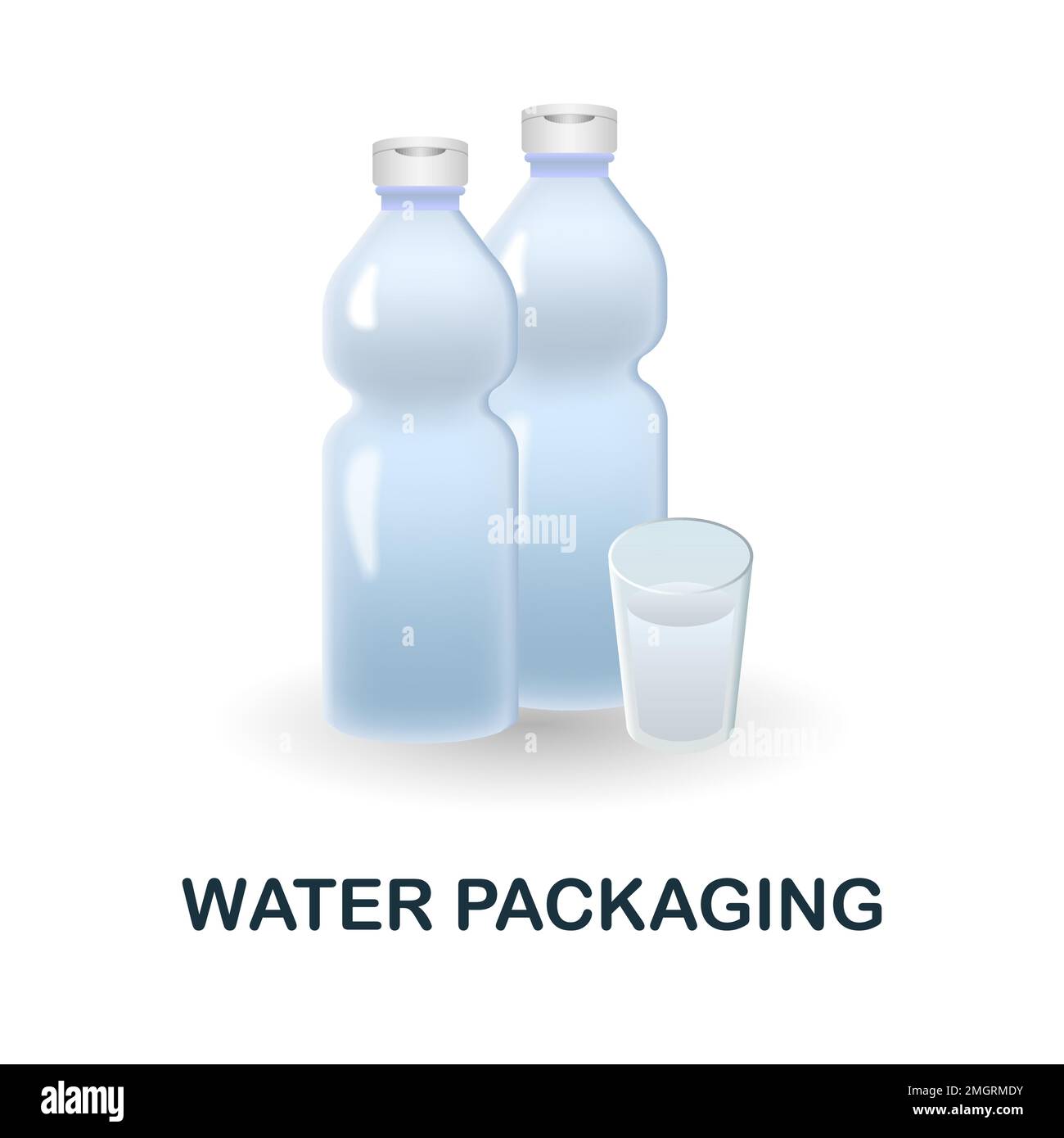 alamy

alamy

WATER PACKAGING

alamy

Image ID: 2MGRMDY
www.alamy.com