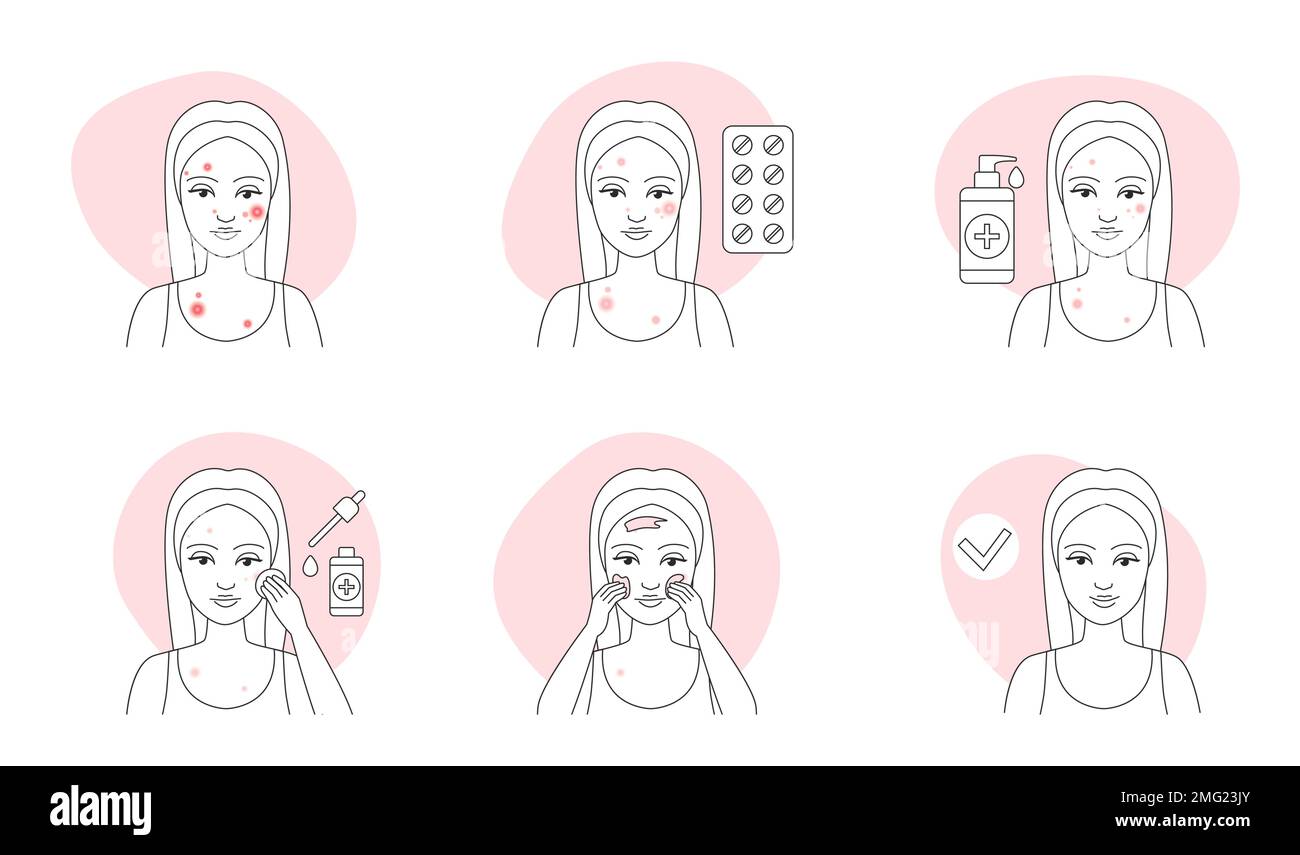 alamy

Image ID: 2MG23JY
www.alamy.com