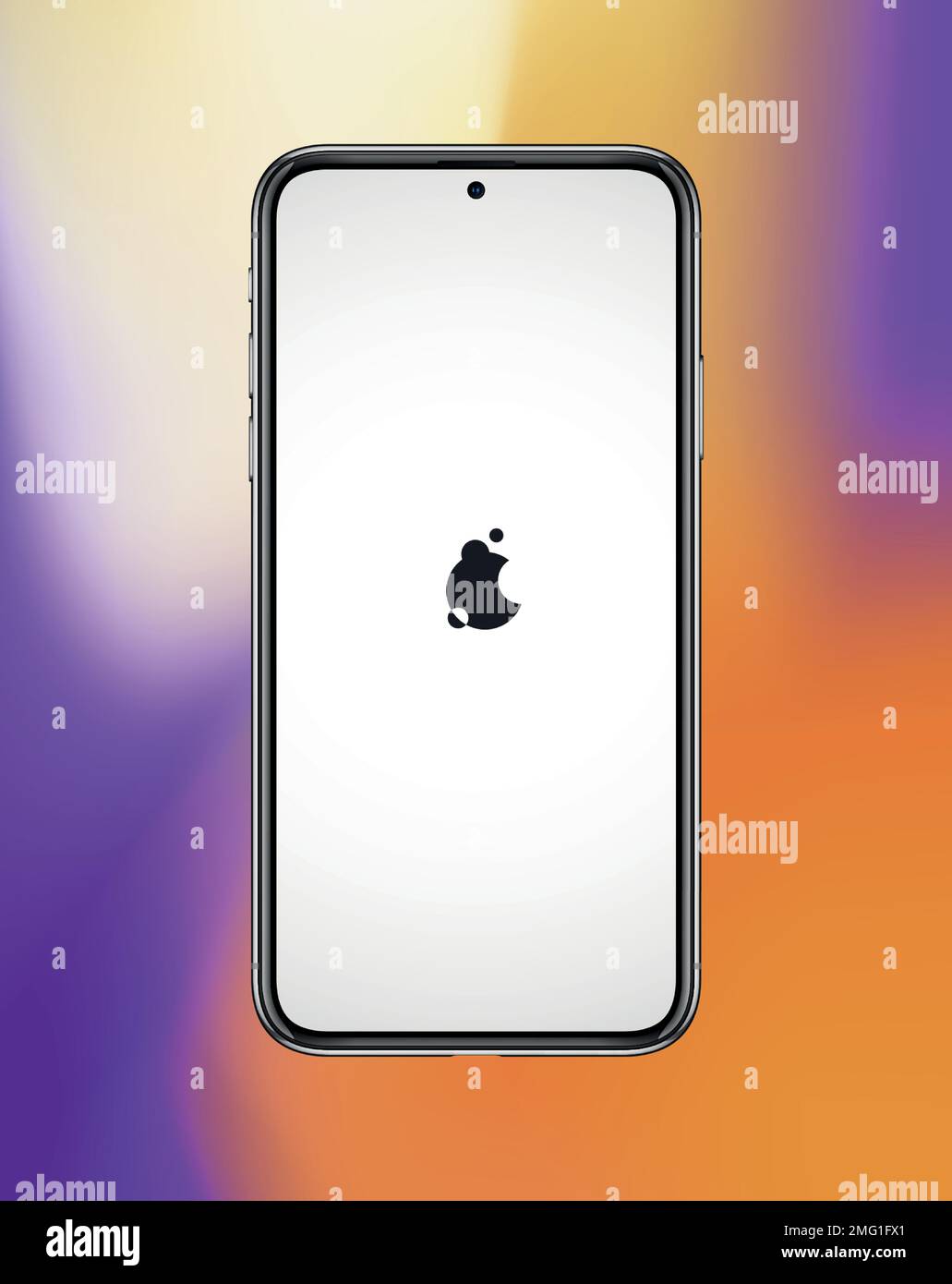 alamy

alamy

alamy

alamy

alamy

alamy

alamy

Image ID: 2MG1FX1
www.alamy.com