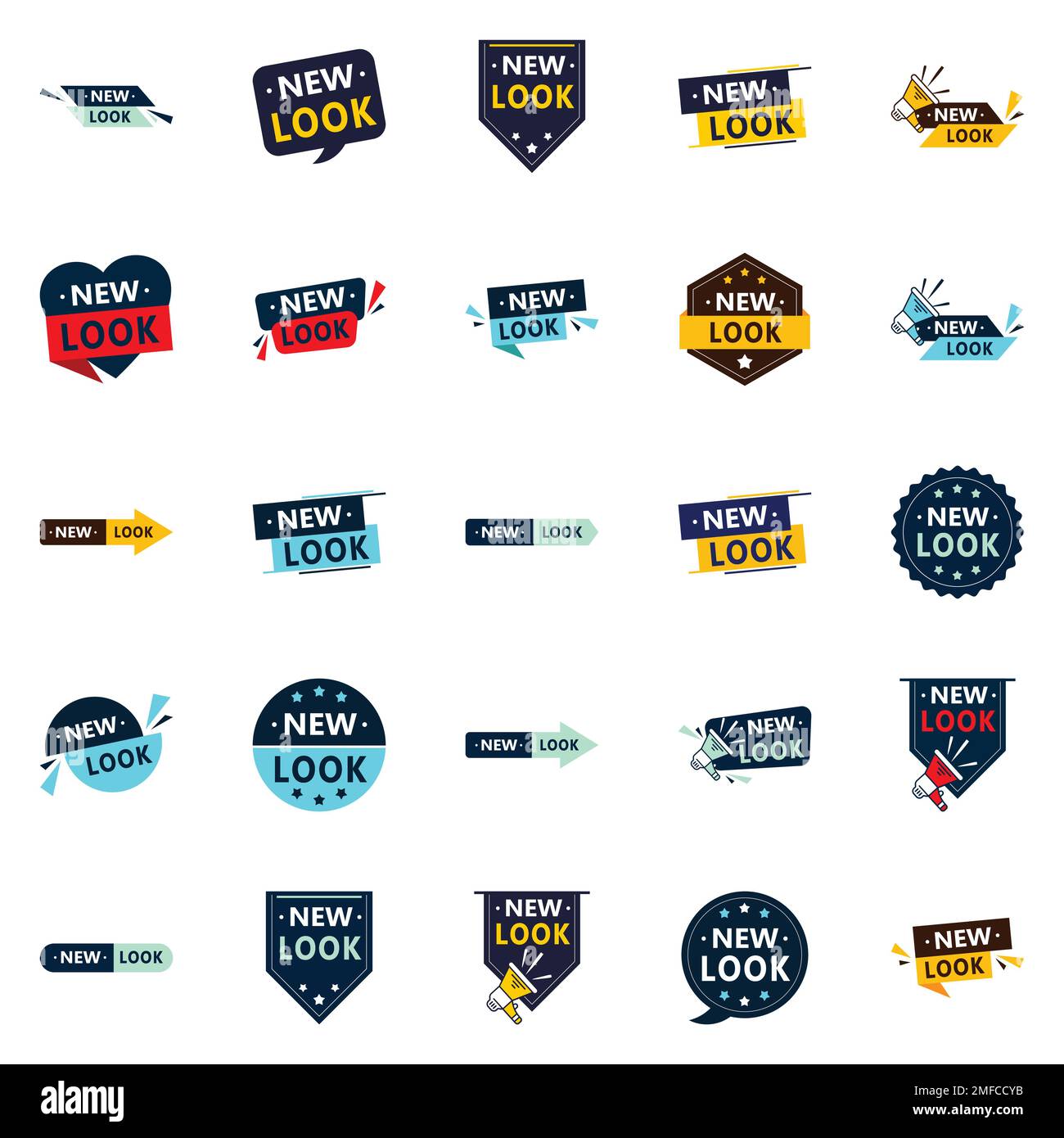 NEW LOOK

NEW LOOK

NEW LOOK

NEW LOOK

NEW LOOK

NEW LOOK

NEW LOOK

NEW LOOK

NEW LOOK

NEW LOOK

NEW LOOK

NEW LOOK

NEW LOOK

NEW LOOK

NEW LOOK

NEW LOOK

NEW LOOK

NEW LOOK

NEW LOOK

NEW LOOK

NEW LOOK

NEW LOOK

NEW LOOK

NEW LOOK

NEW LOOK

alamy

Image ID: 2MFCCYB
www.alamy.com