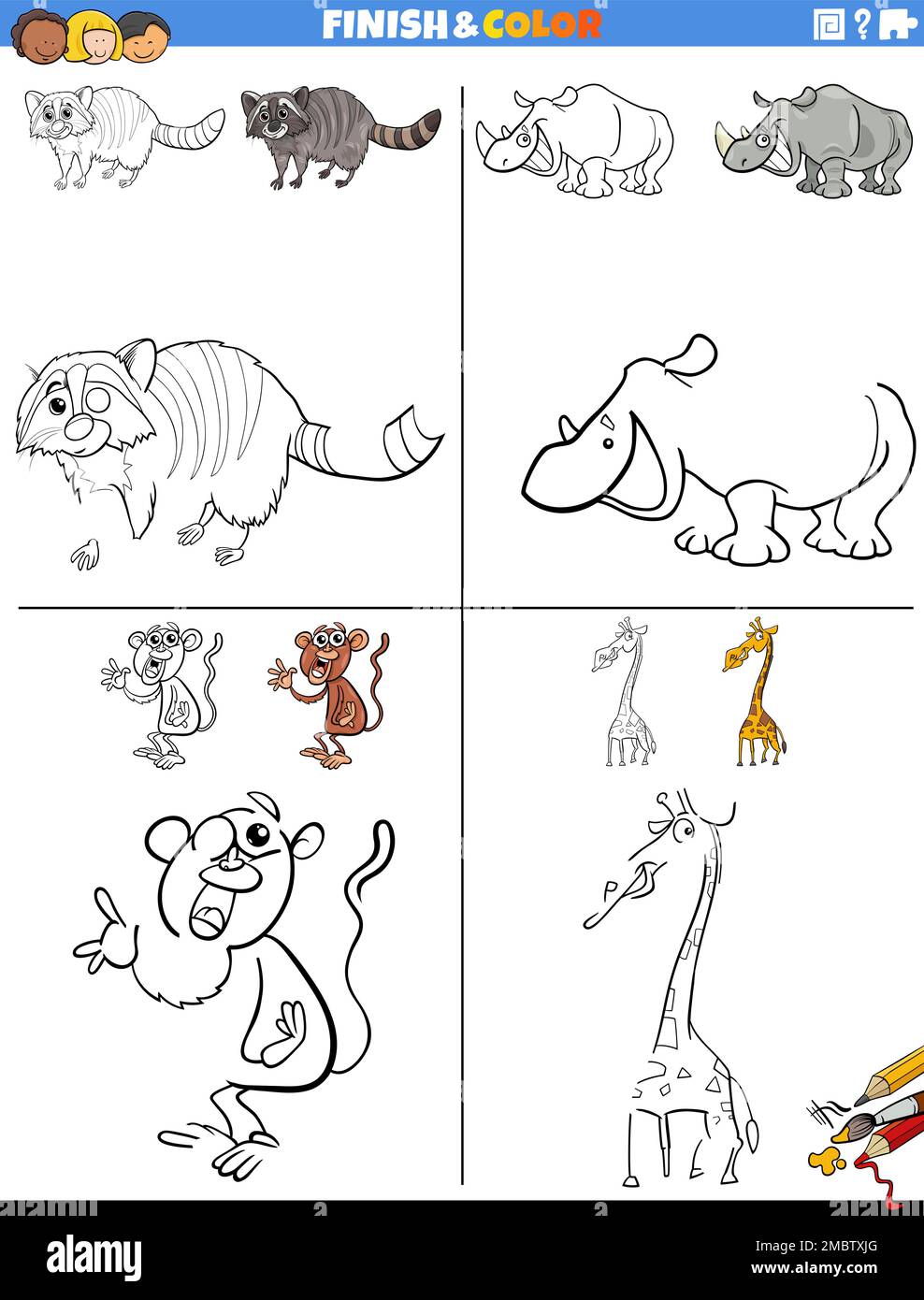 FINISH & COLOR

?

alamy

Image ID: 2MBTXJG
www.alamy.com