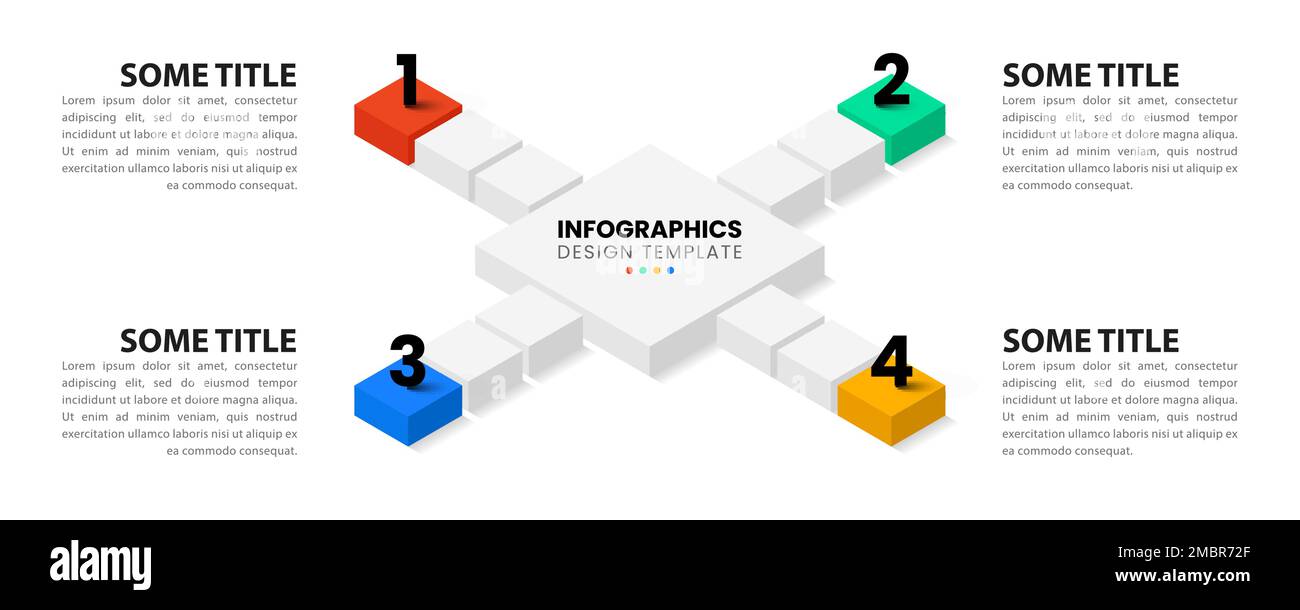 SOME TITLE
Lorem ipsum dolor sit amet, consectetur adipiscing elit, sed do eiusmod tempor incididunt ut labore et dolore magna aliqua. Ut enim ad minim veniam, quis nostrud exercitation ullamco laboris nisi ut aliquip ex ea commodo consequat.

1

2

SOME TITLE
Lorem ipsum dolor sit amet, consectetur adipiscing elit, sed do eiusmod tempor incididunt ut labore et dolore magna aliqua. Ut enim ad minim veniam, quis nostrud exercitation ullamco laboris nisi ut aliquip ex ea commodo consequat.

INFOGRAPHICS
DESIGN TEMPLATE

SOME TITLE
Lorem ipsum dolor sit amet, consectetur adipiscing elit, sed do eiusmod tempor incididunt ut labore et dolore magna aliqua. Ut enim ad minim veniam, quis nostrud exercitation ullamco laboris nisi ut aliquip ex ea commodo consequat.

3

4

SOME TITLE
Lorem ipsum dolor sit amet, consectetur adipiscing elit, sed do eiusmod tempor incididunt ut labore et dolore magna aliqua. Ut enim ad minim veniam, quis nostrud exercitation ullamco laboris nisi ut aliquip ex ea commodo consequat.

alamy
Image ID: 2MBR72F
www.alamy.com