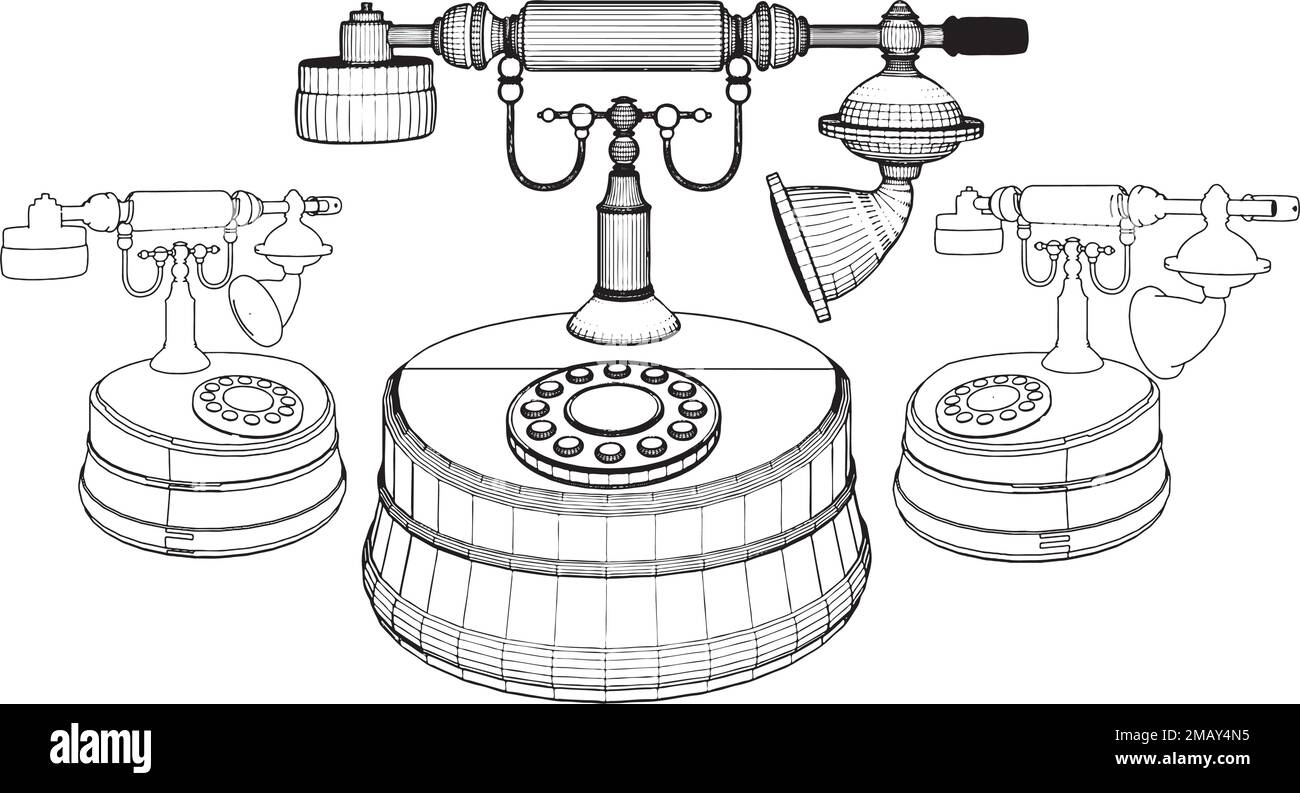 alamy

Image ID: 2MAY4N5
www.alamy.com