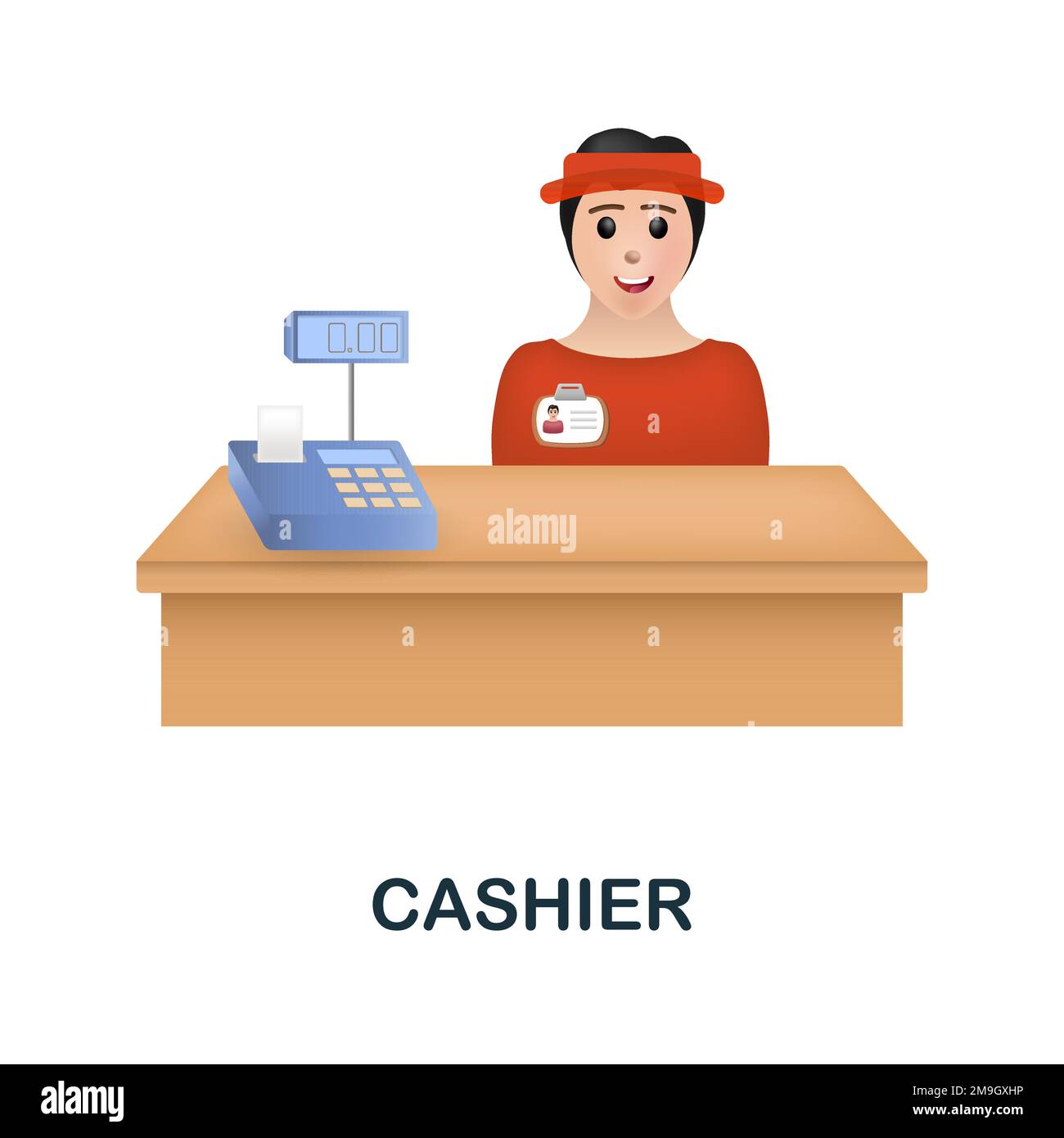 0.00

alamy

CASHIER

alamy

Image ID: 2M9GXHP
www.alamy.com