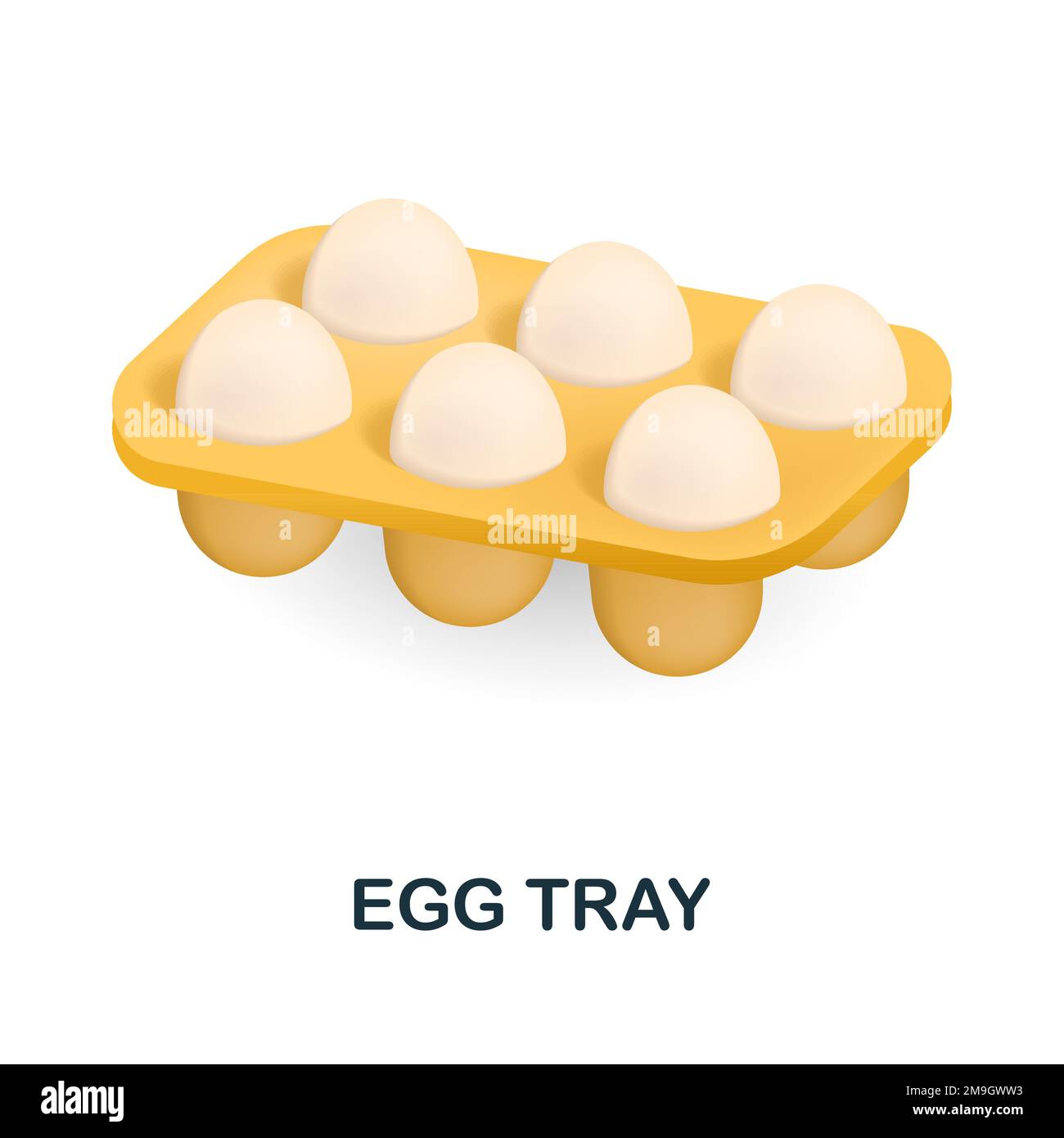 alamy alamy alamy

EGG TRAY

alamy

Image ID: 2M9GWW3
www.alamy.com