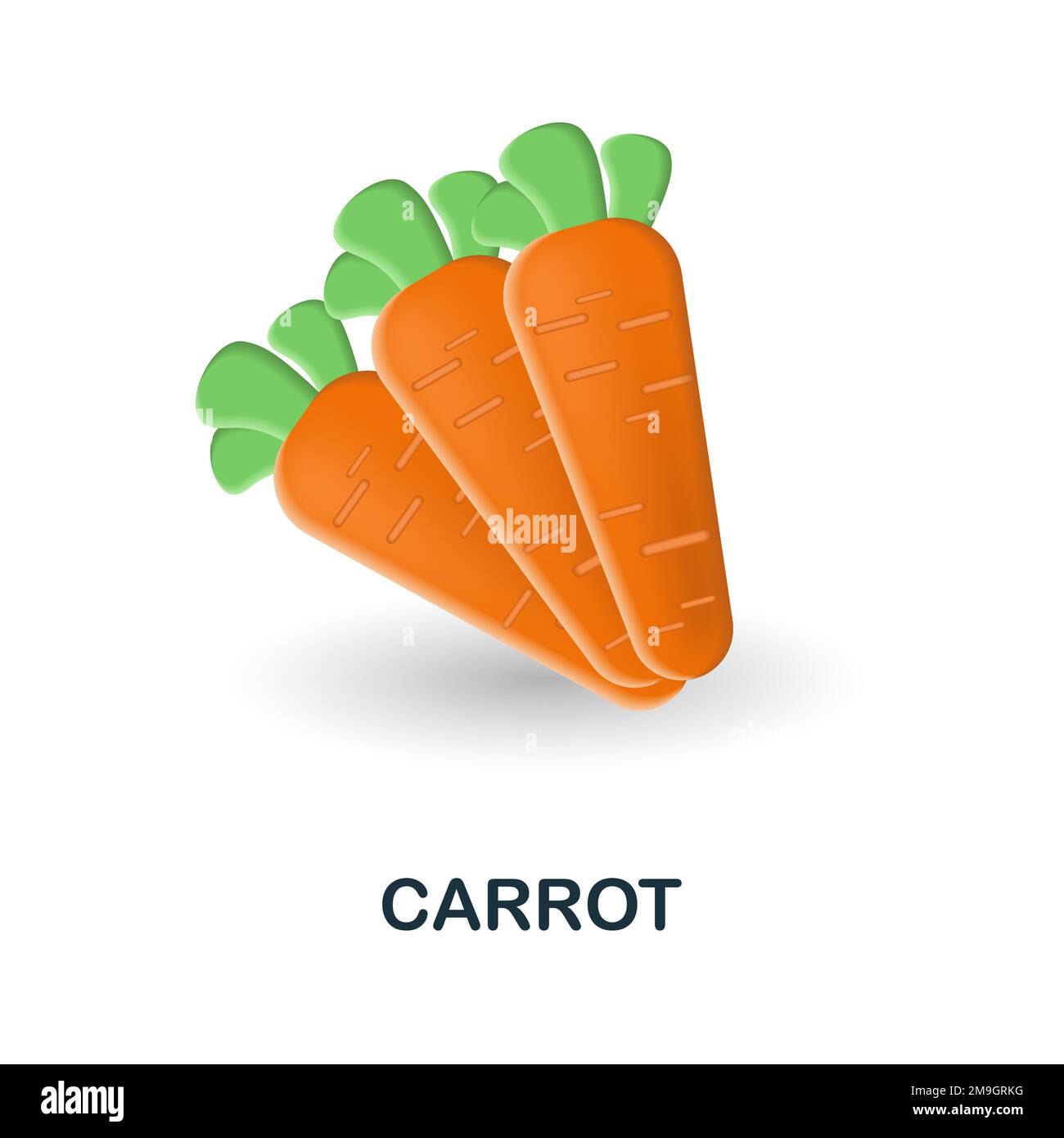 alamy

CARROT

alamy

Image ID: 2M9GRKG
www.alamy.com