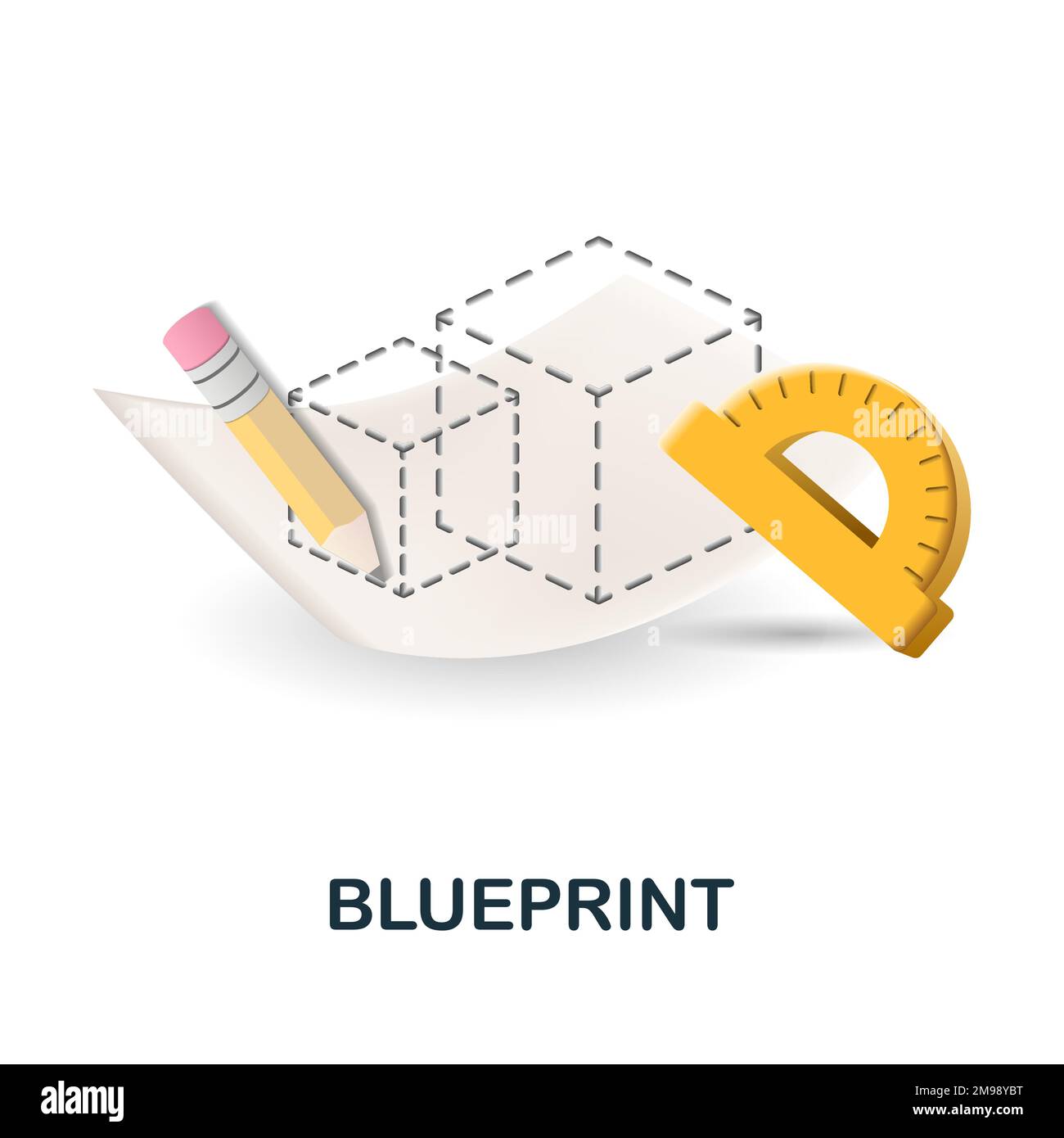 alamy alamy alamy

BLUEPRINT

alamy

Image ID: 2M98YBT
www.alamy.com