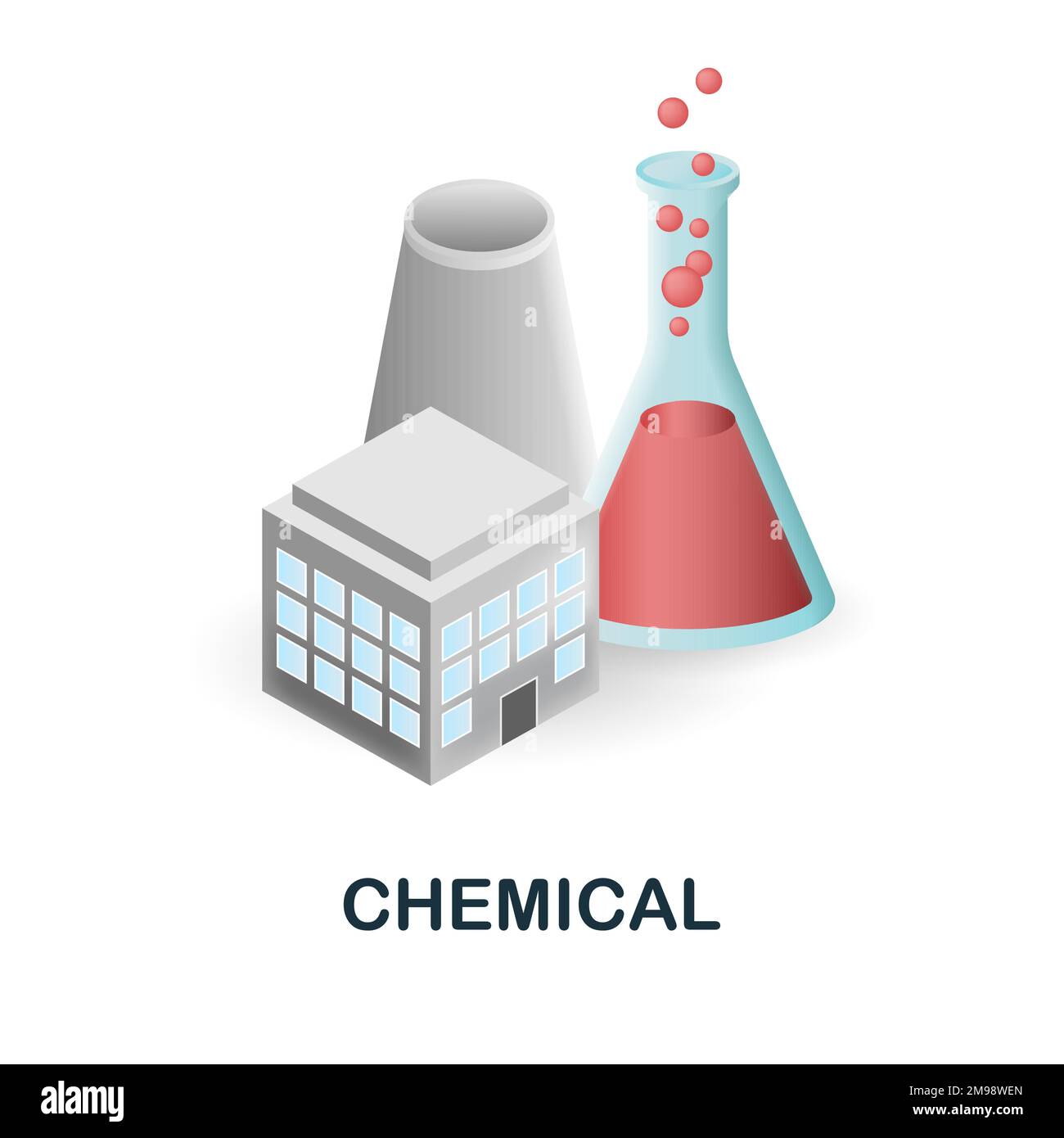 alamy

CHEMICAL

alamy

Image ID: 2M98WEN
www.alamy.com