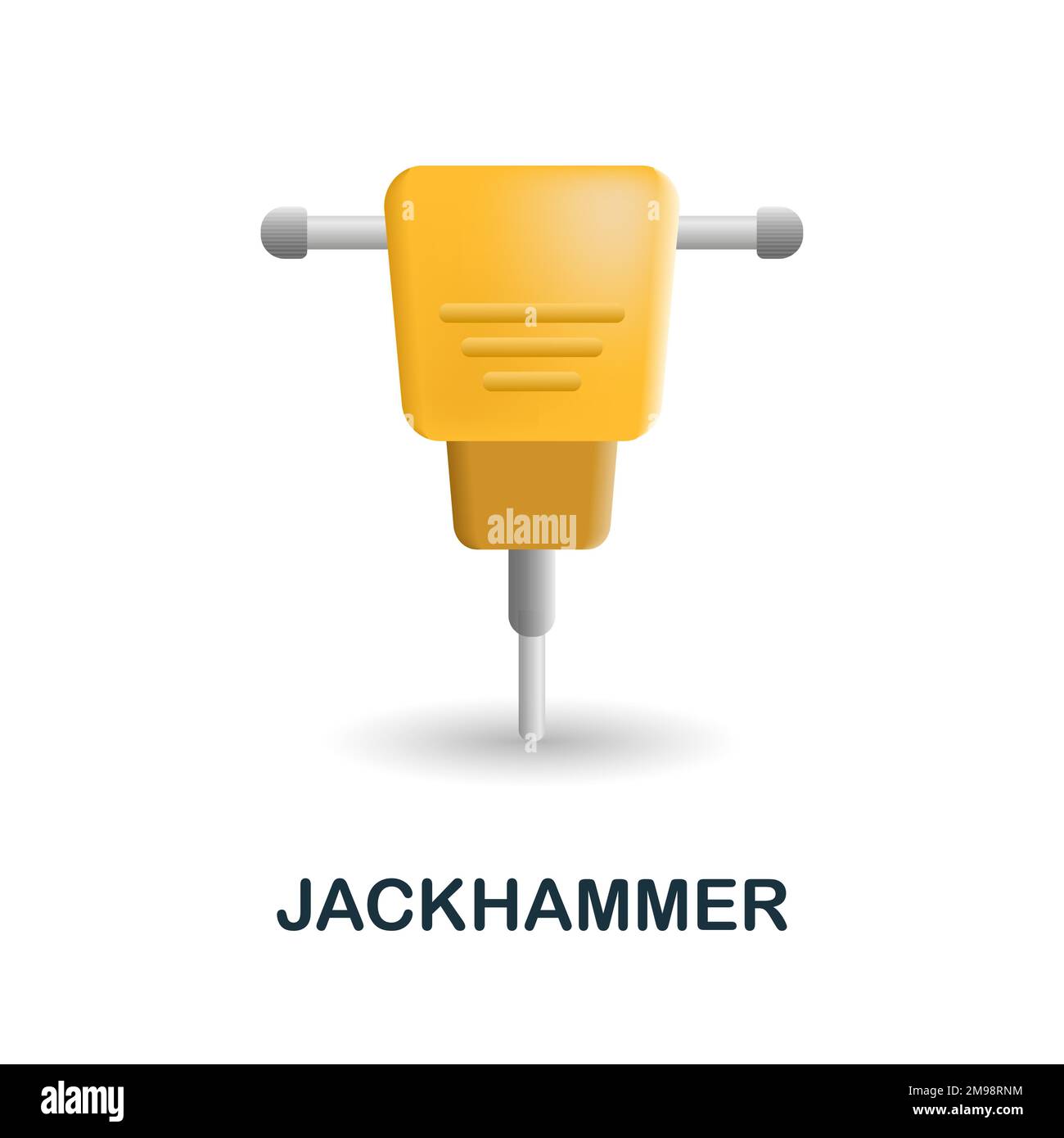 alamy

JACKHAMMER

alamy

Image ID: 2M98RNM
www.alamy.com