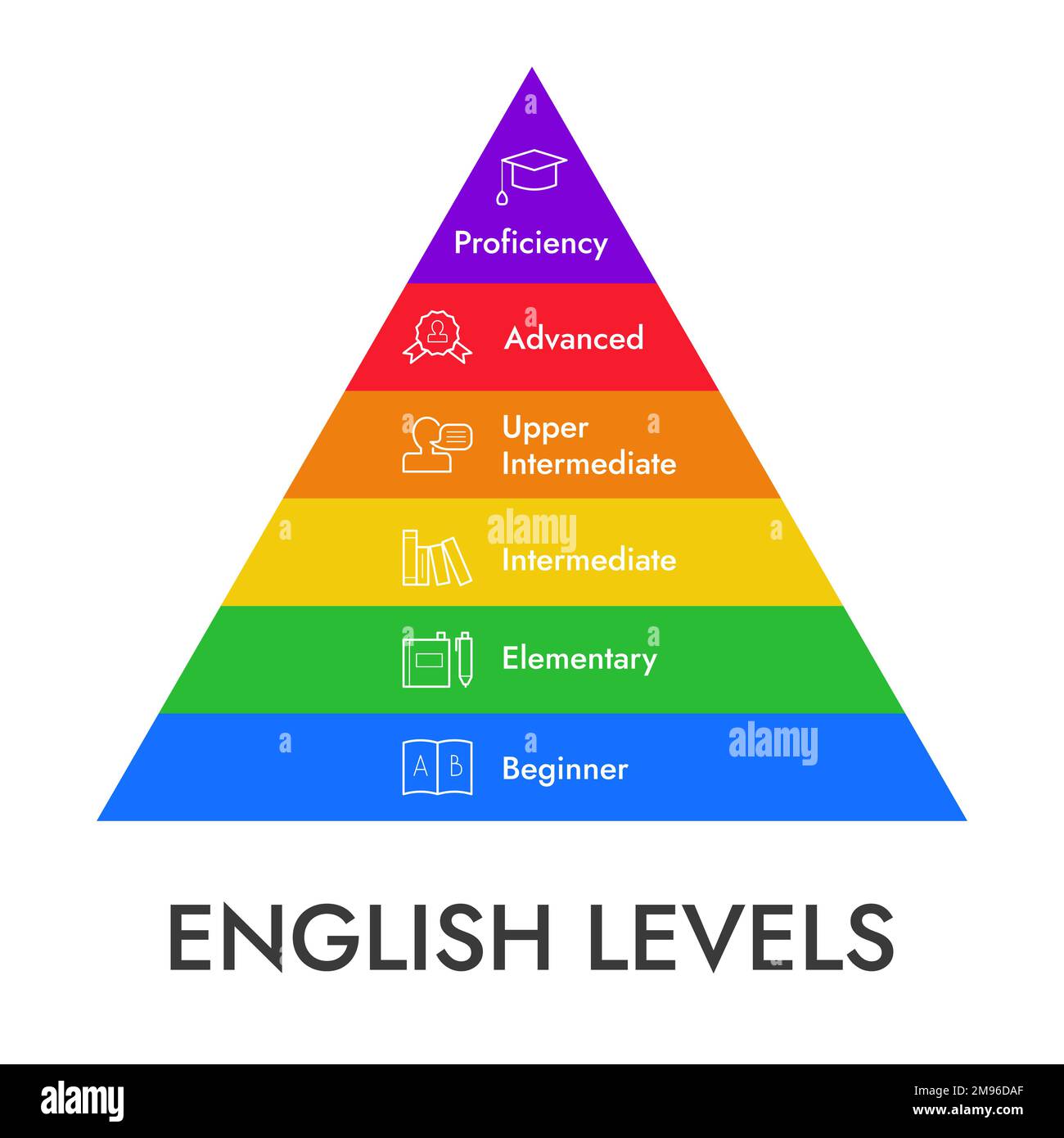 Proficiency

Advanced

Upper Intermediate

alamy

Intermediate

Elementary

A B

Beginner

alamy

ENGLISH LEVELS

alamy

Image ID: 2M96DAF
www.alamy.com