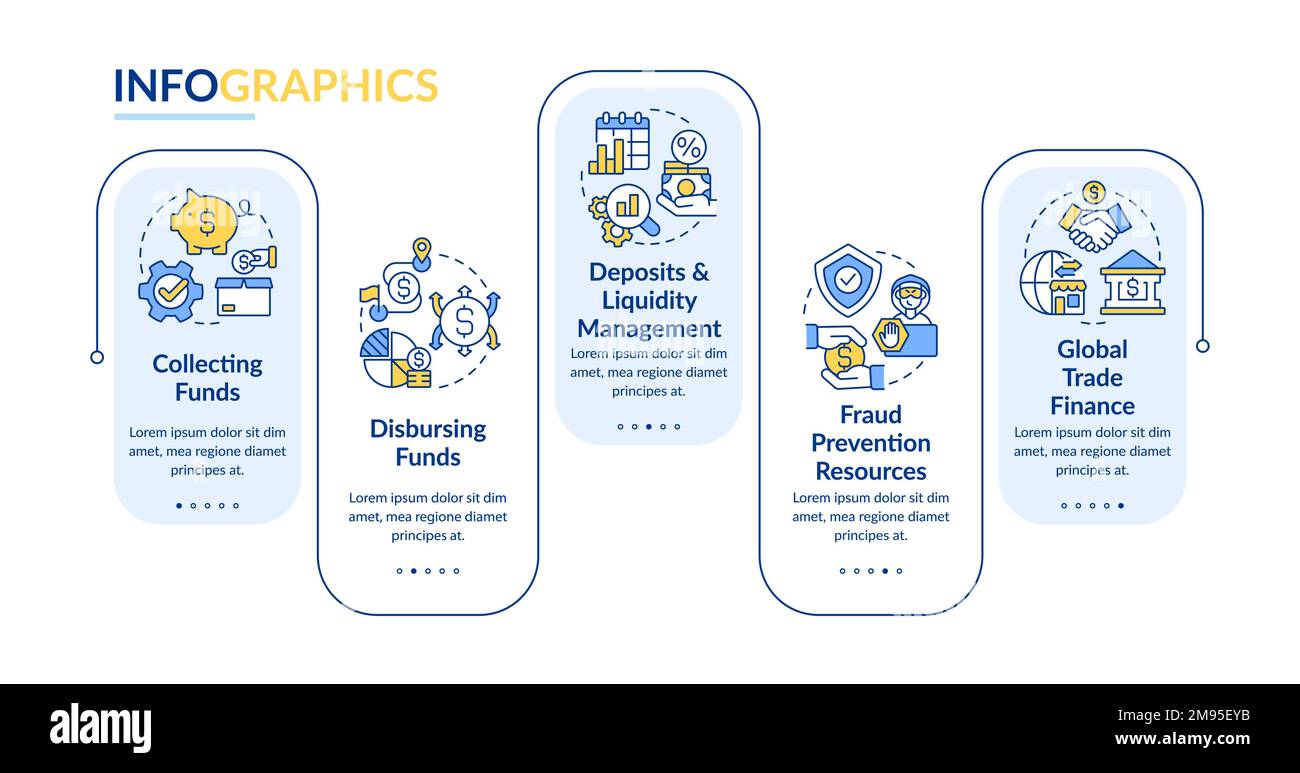 INFOGRAPHICS

Collecting Funds

Lorem ipsum dolor sit dim amet, mea regione diamet principes at.

Disbursing Funds

Lorem ipsum dolor sit dim amet, mea regione diamet principes at.

Deposits & Liquidity Management

Lorem ipsum dolor sit dim amet, mea regione diamet principes at.

Fraud Prevention Resources

Lorem ipsum dolor sit dim amet, mea regione diamet principes at.

Global Trade Finance

Lorem ipsum dolor sit dim amet, mea regione diamet principes at.

alamy

Image ID: 2M95EYB
www.alamy.com