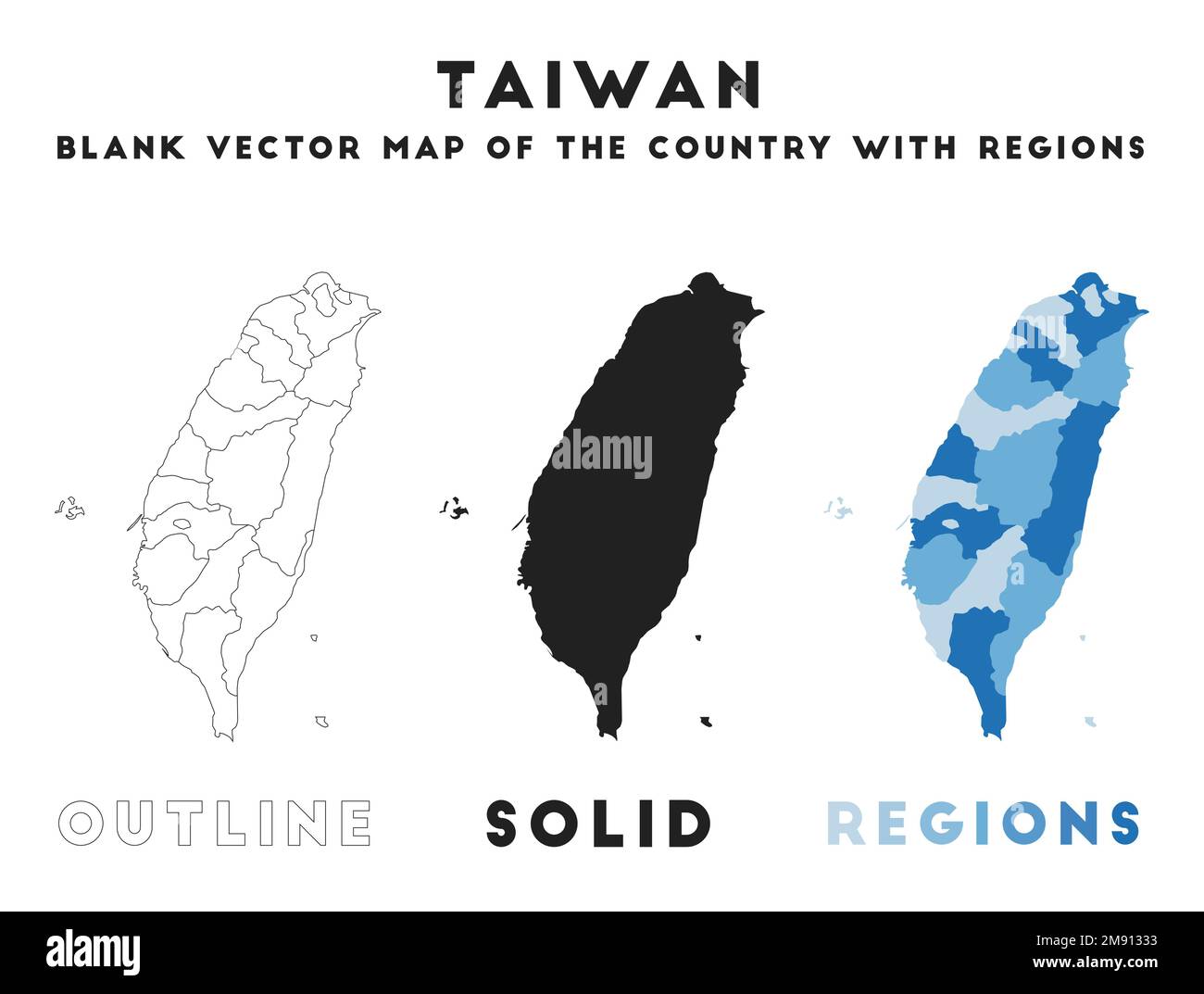 TAIWAN

BLANK VECTOR MAP OF THE COUNTRY WITH REGIONS

alamy

OUTLINE

SOLID

REGIONS

alamy

Image ID: 2M91333
www.alamy.com