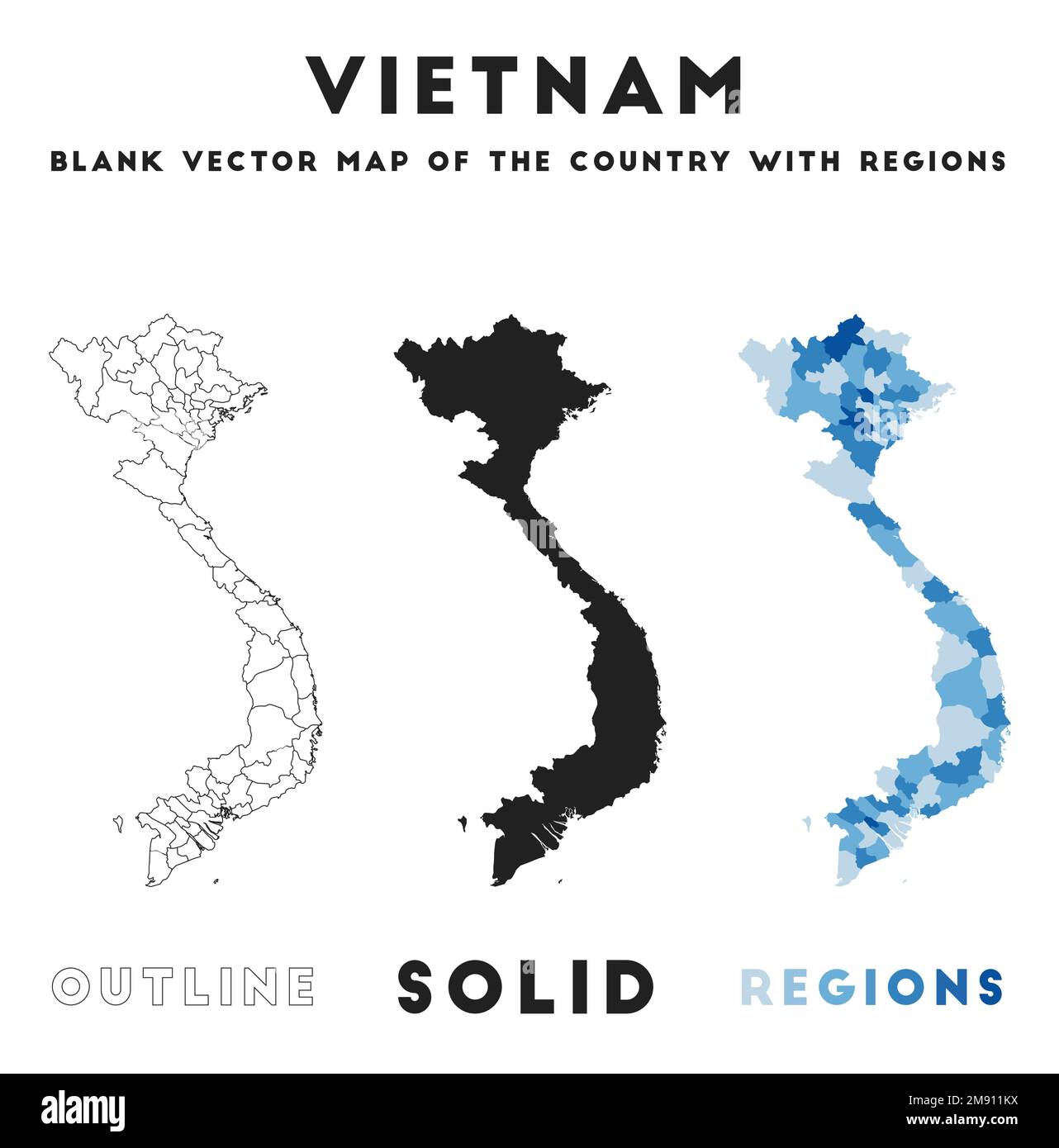 VIETNAM

BLANK VECTOR MAP OF THE COUNTRY WITH REGIONS

OUTLINE SOLID REGIONS

alamy

Image ID: 2M911KX
www.alamy.com