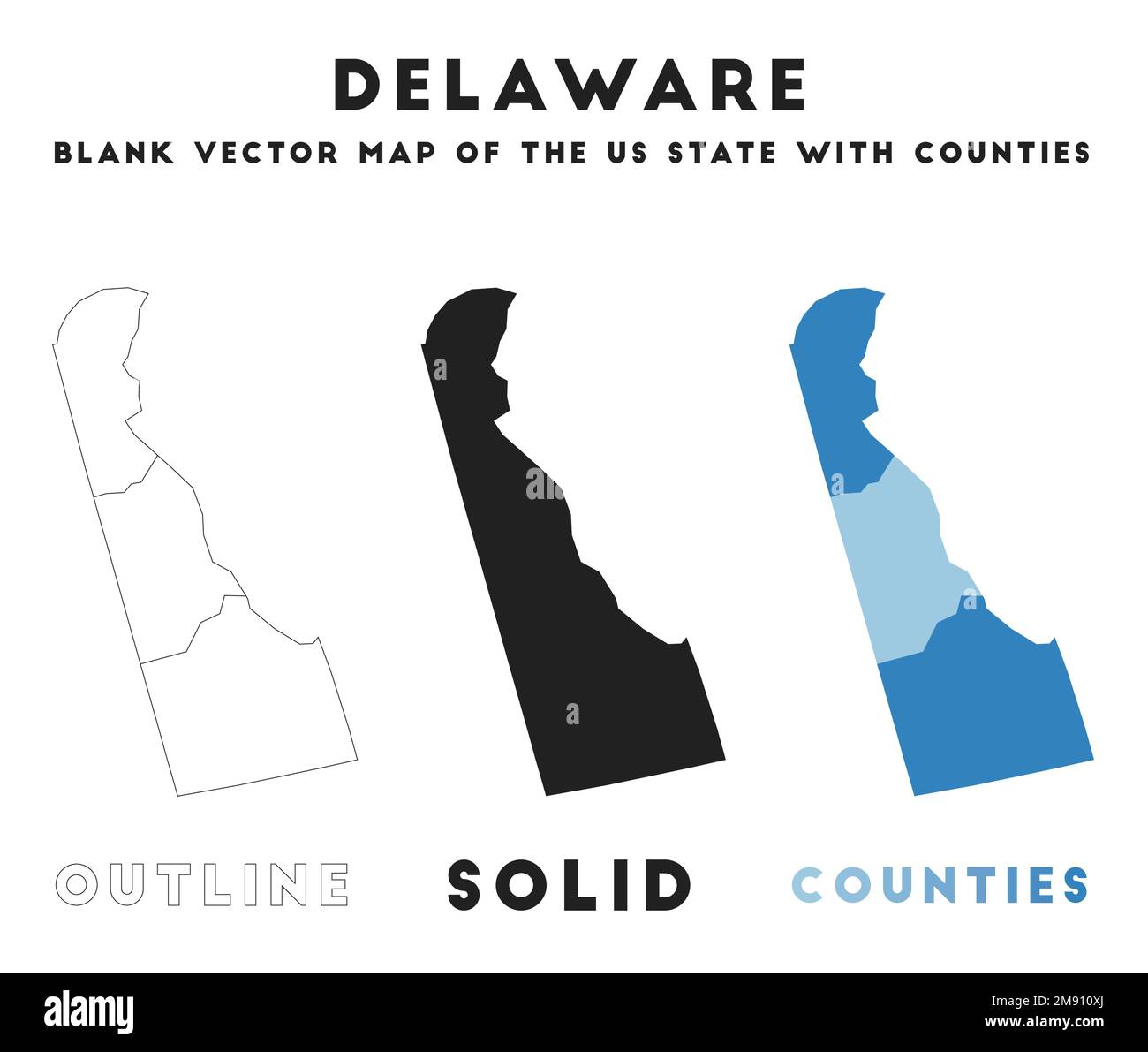 DELAWARE
BLANK VECTOR MAP OF THE US STATE WITH COUNTIES

OUTLINE SOLID COUNTIES

alamy

Image ID: 2M910XJ
www.alamy.com