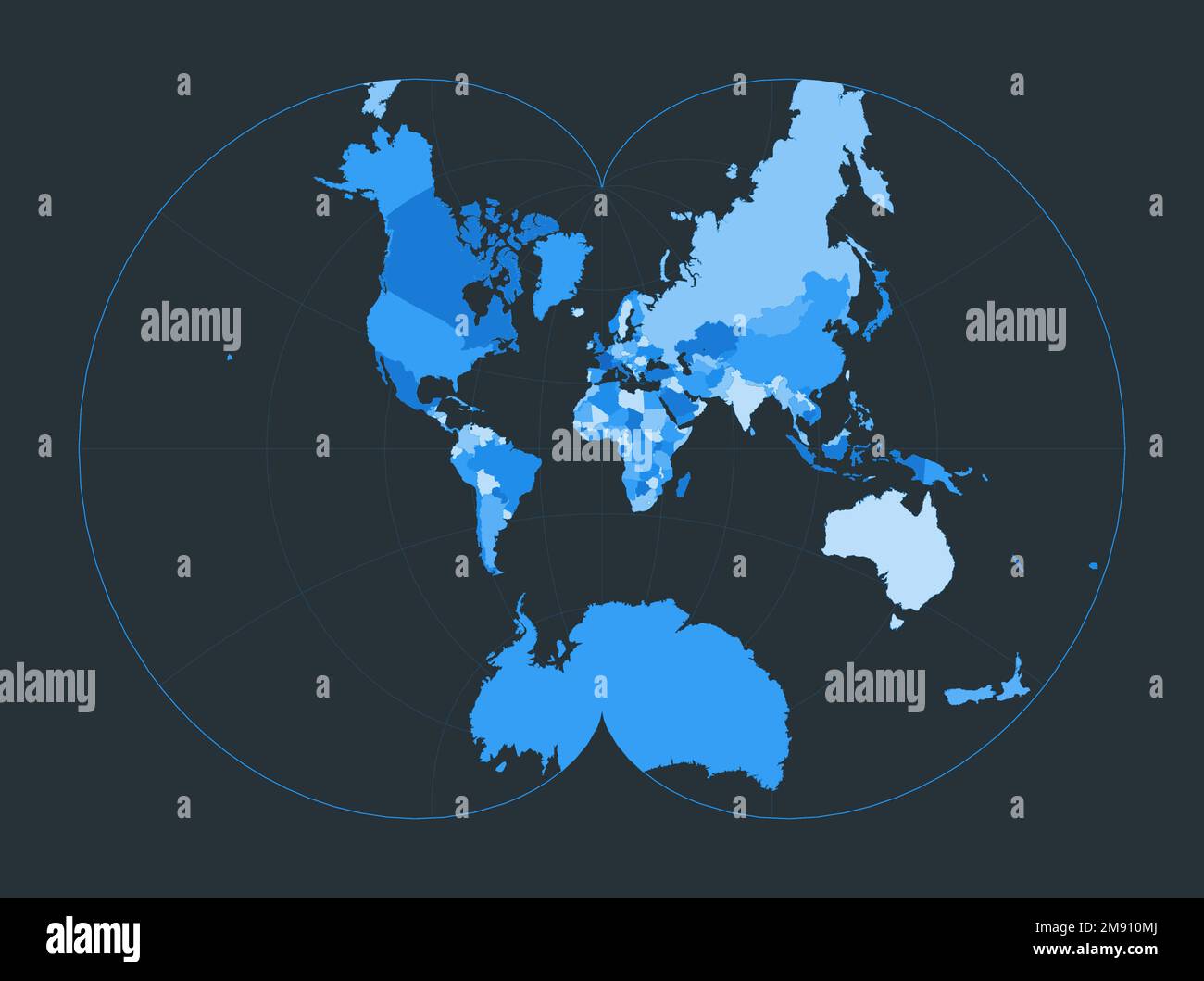 alamy
alamy
alamy
alamy
alamy
alamy
Image ID: 2M910MJ
www.alamy.com