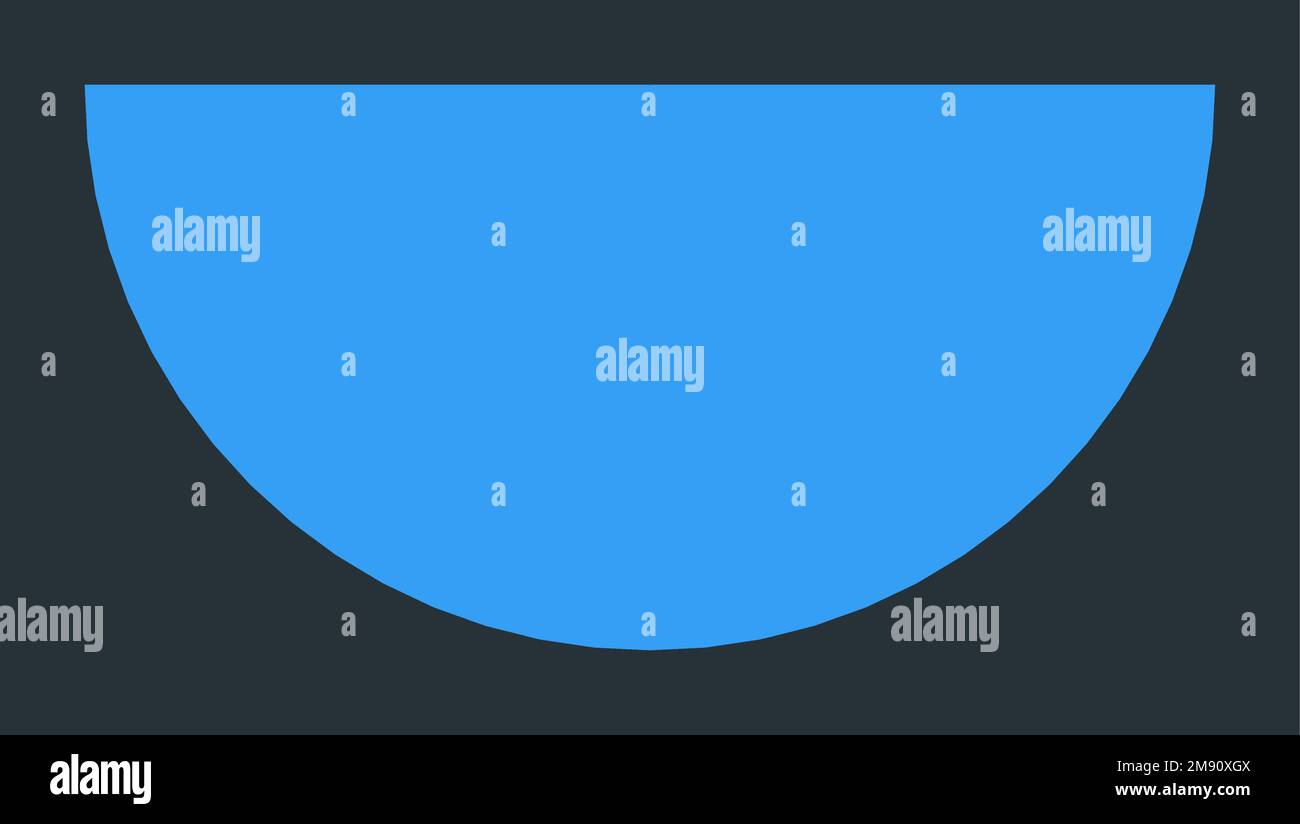 a a a a a
alamy a a alamy
a a alamy a a
a a a a
alamy a a alamy a

alamy
2M90XGX
www.alamy.com