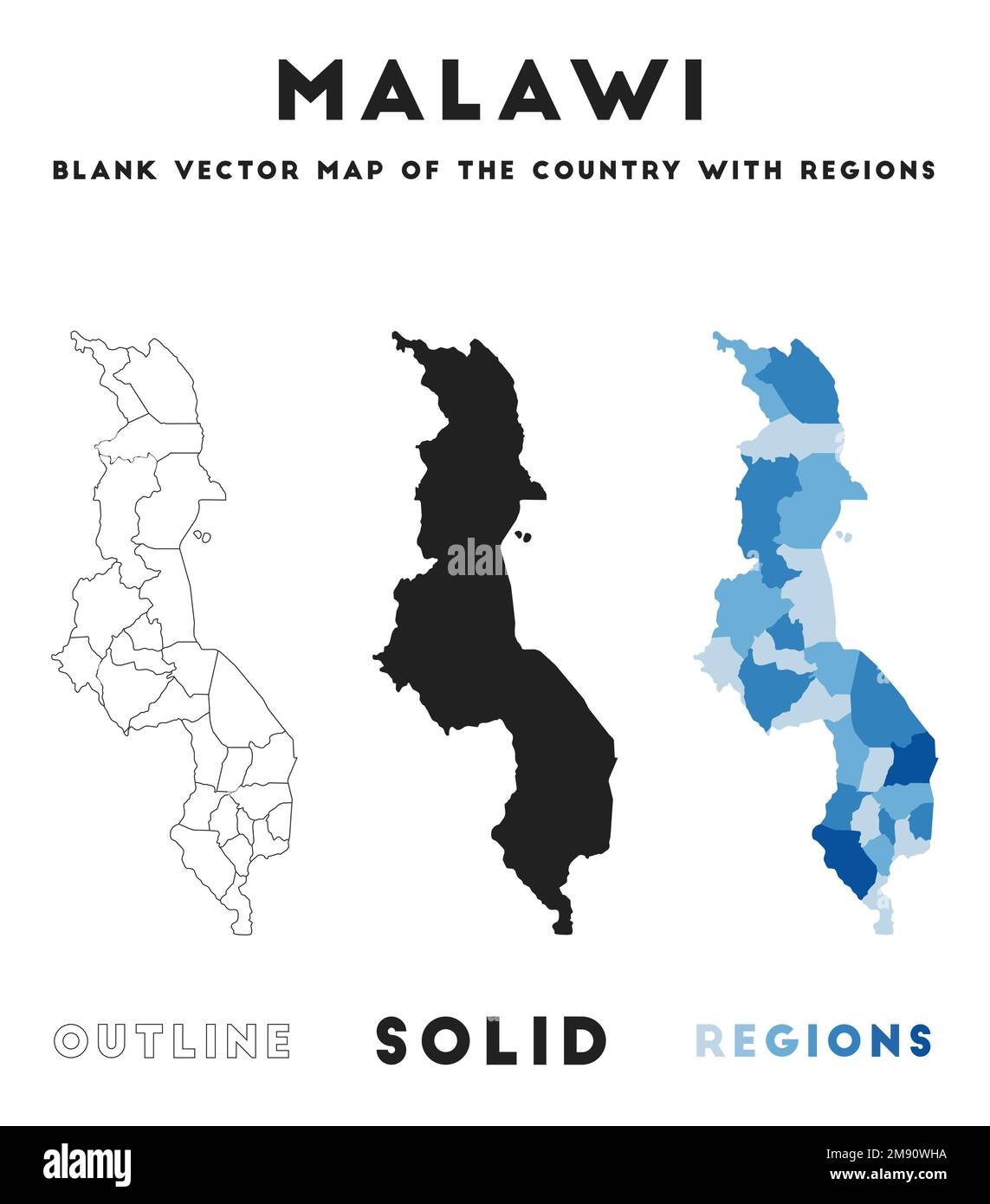 MALAWI

BLANK VECTOR MAP OF THE COUNTRY WITH REGIONS

alamy

OUTLINE SOLID REGIONS

alamy

Image ID: 2M90WHA
www.alamy.com