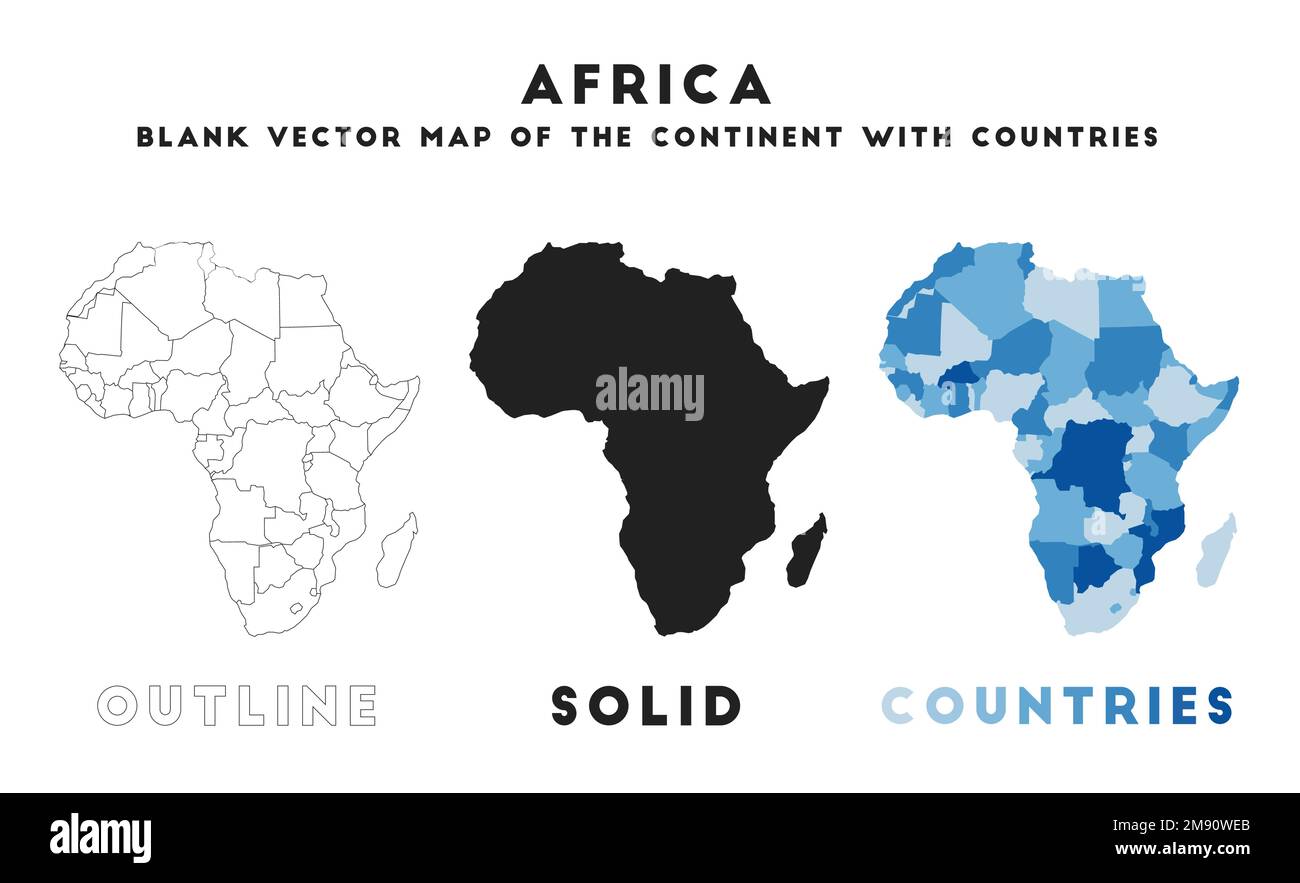 AFRICA
BLANK VECTOR MAP OF THE CONTINENT WITH COUNTRIES

alamy

OUTLINE

SOLID

COUNTRIES

alamy

Image ID: 2M90WEB
www.alamy.com