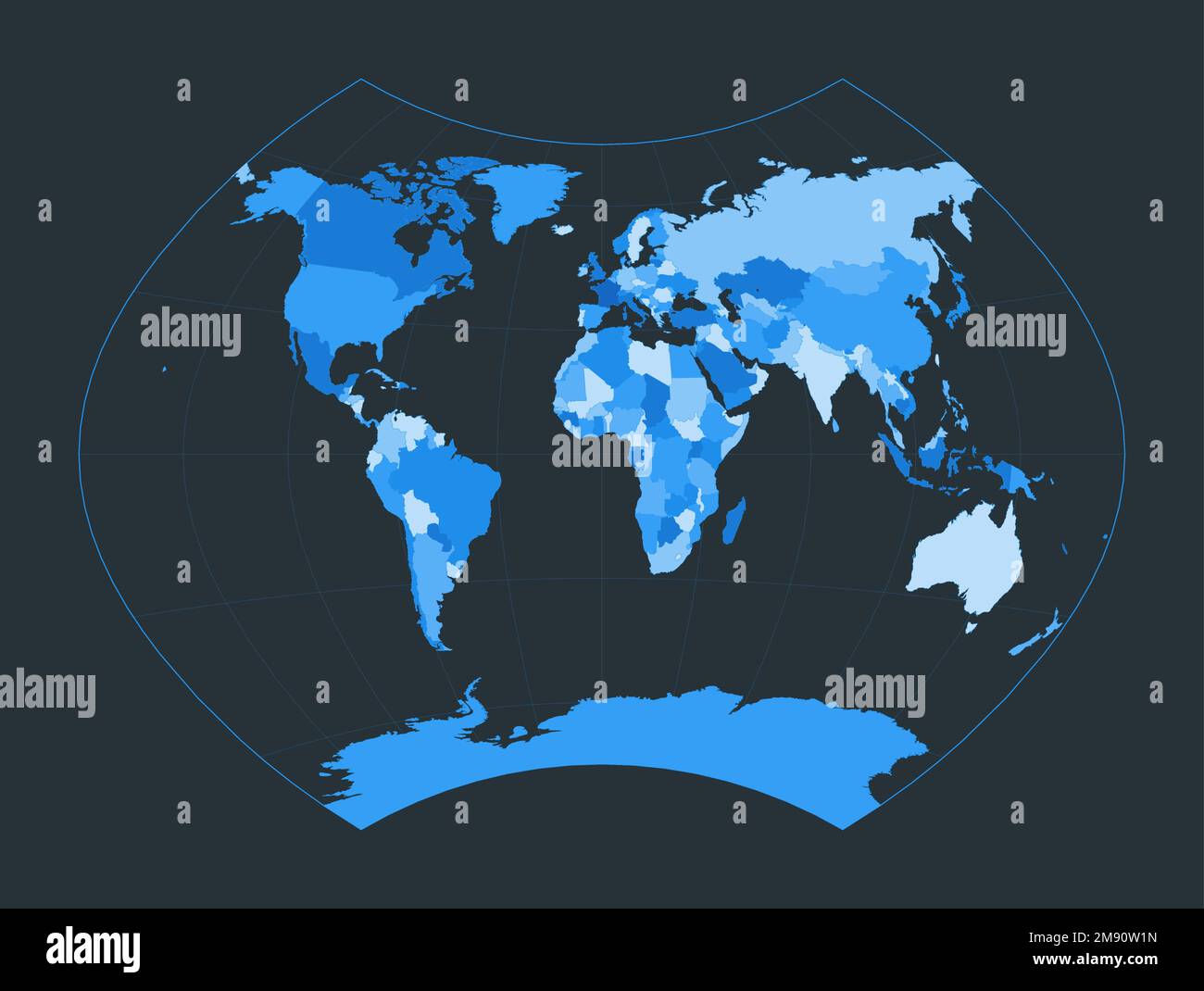 alamy
alamy
alamy
alamy
alamy

alamy

Image ID: 2M90W1N
www.alamy.com