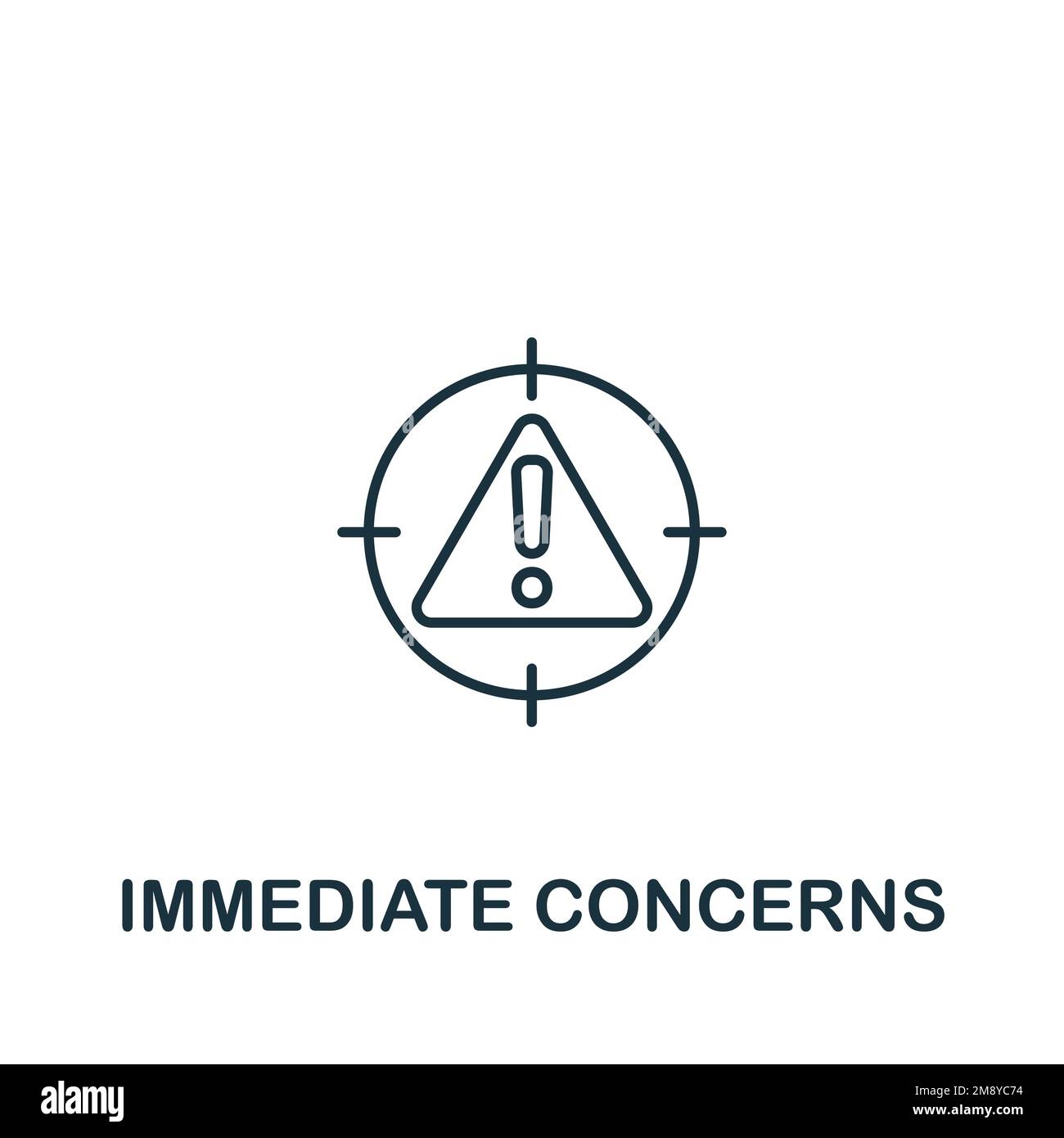 IMMEDIATE CONCERNS

alamy

Image ID: 2M8YC74
www.alamy.com