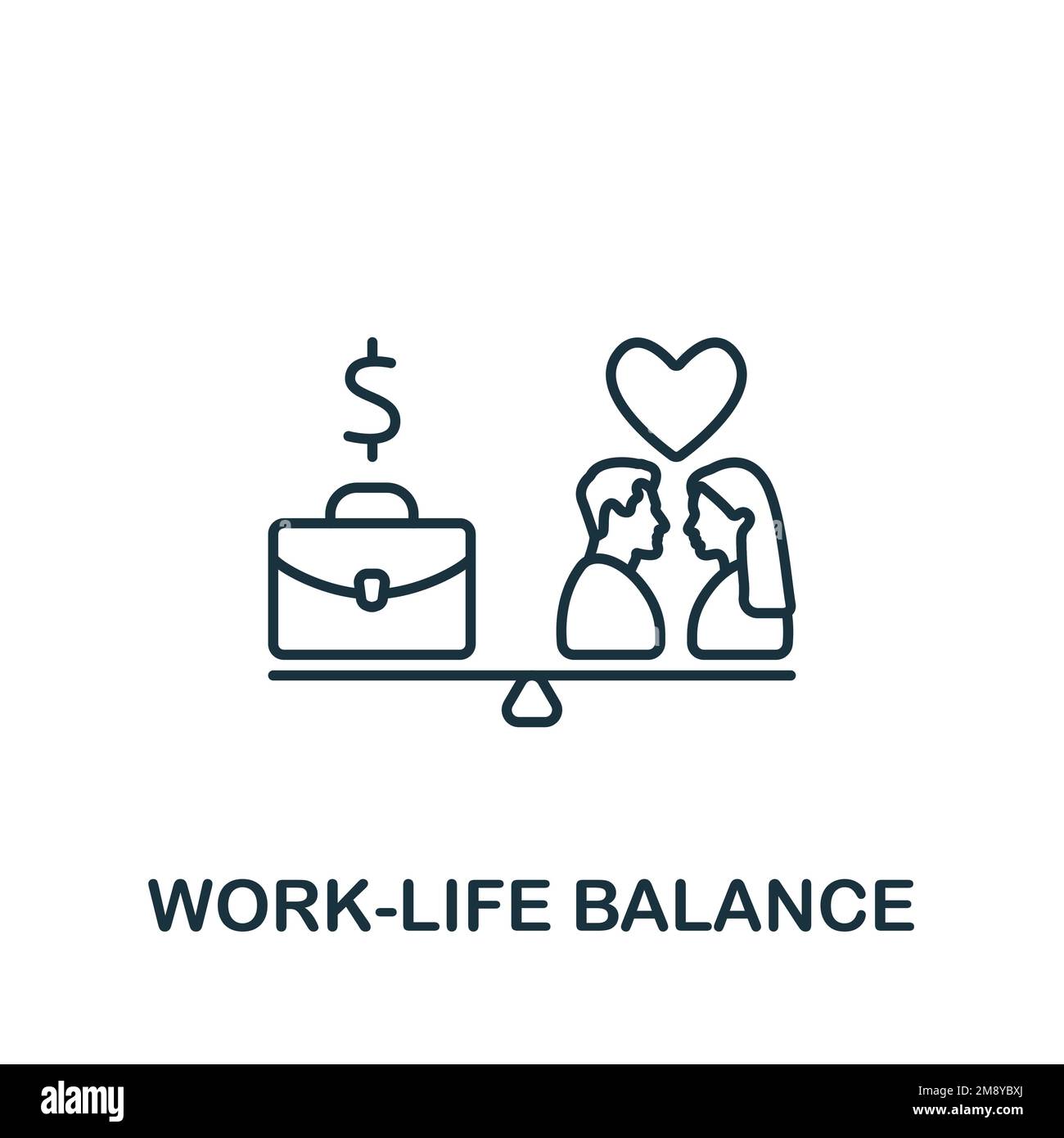 $

WORK-LIFE BALANCE

alamy

Image ID: 2M8YBXJ
www.alamy.com