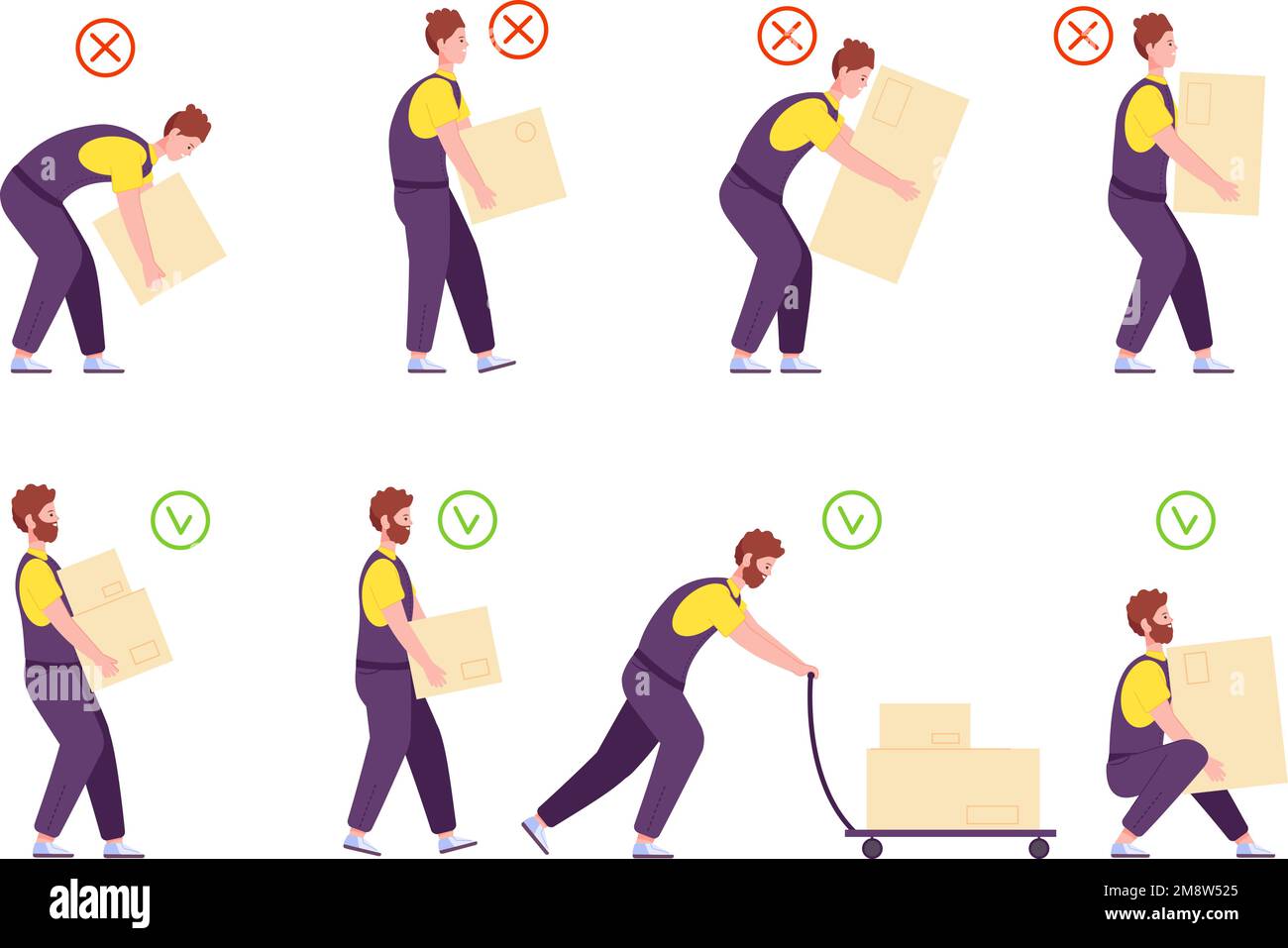 alamy

Image ID: 2M8W525
www.alamy.com