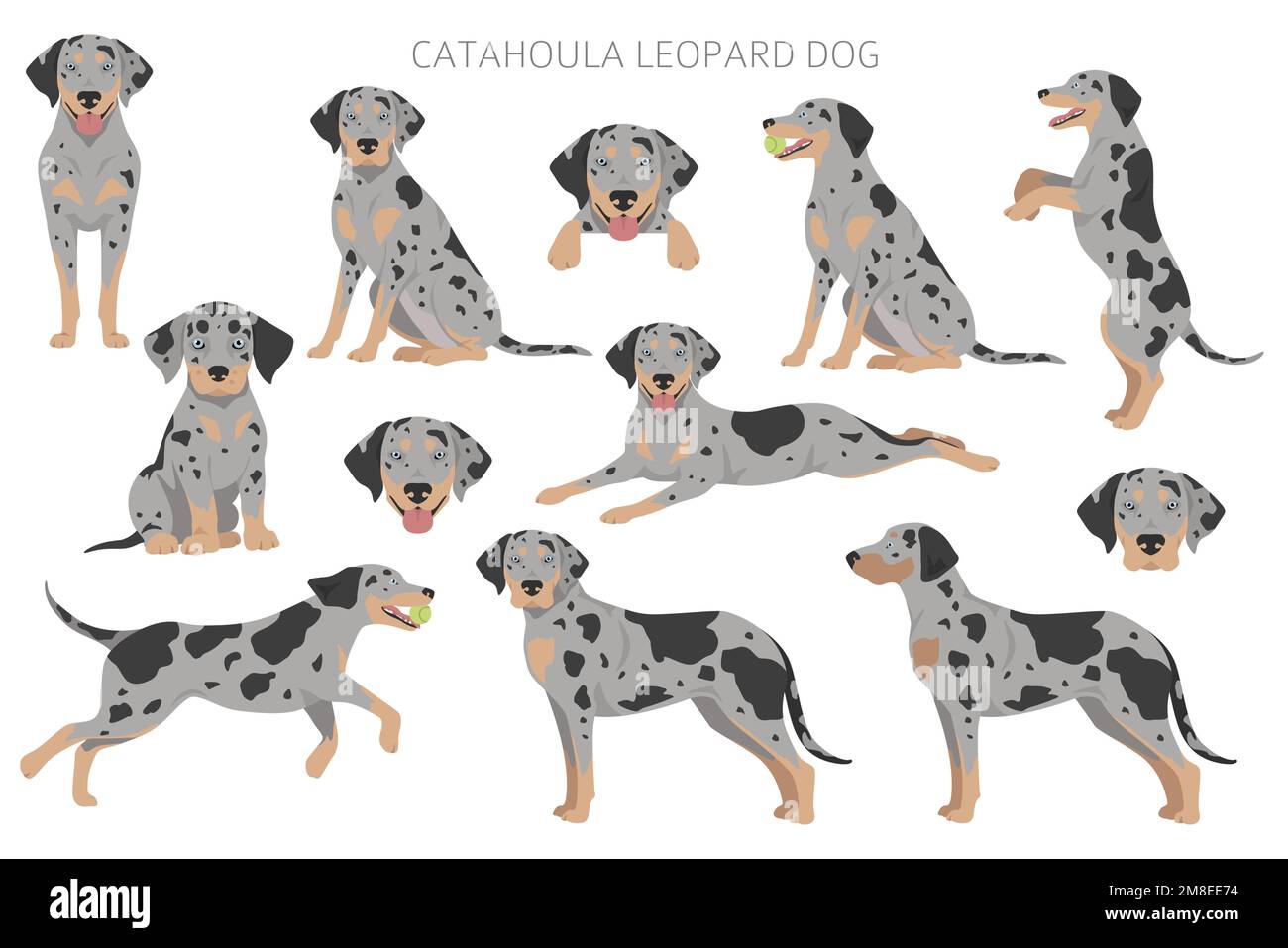 CATAHOULA LEOPARD DOG

alamy

Image ID: 2M8EE74
www.alamy.com