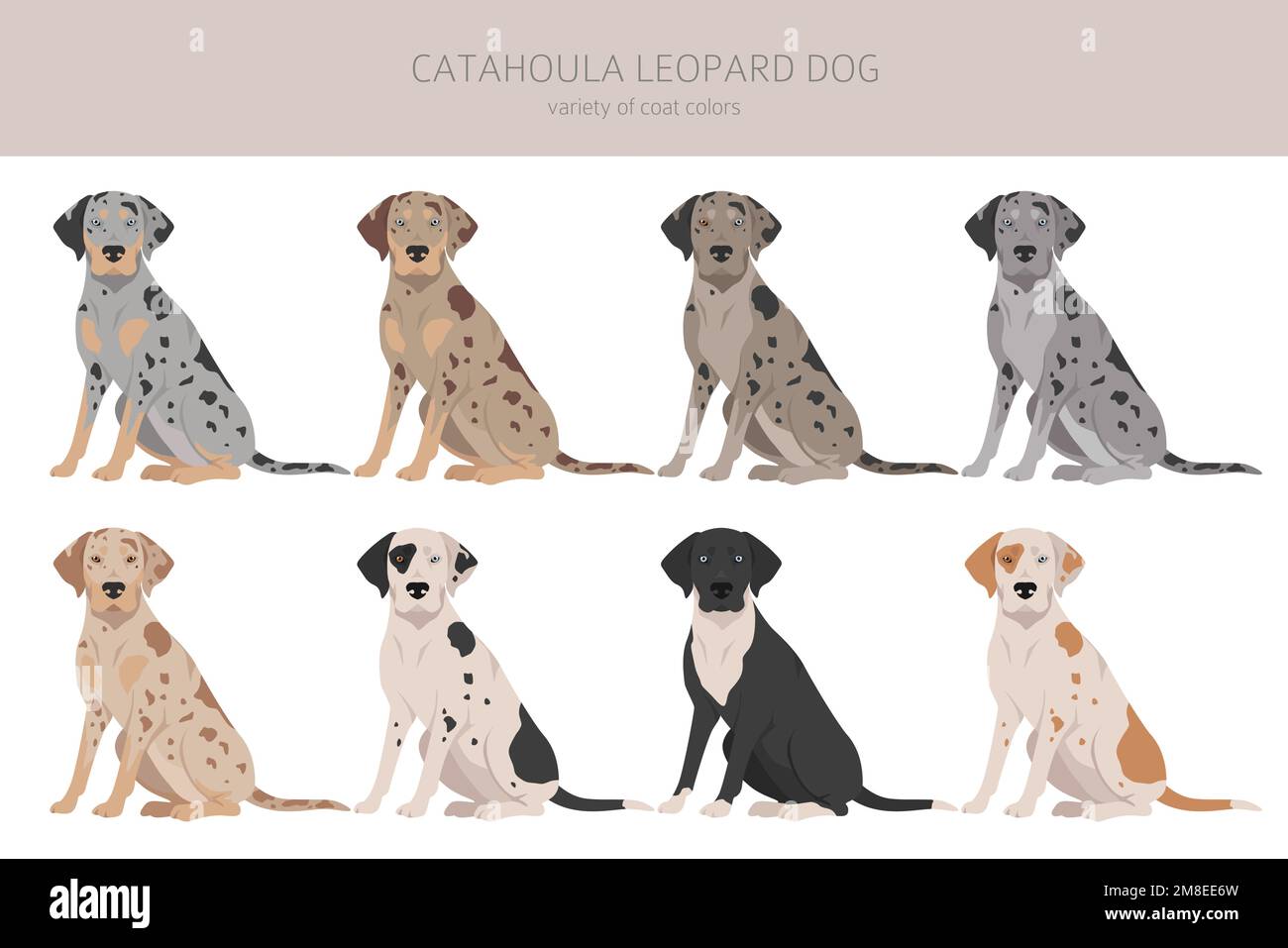 CATAHOULA LEOPARD DOG
variety of coat colors

alamy

Image ID: 2M8EE6W
www.alamy.com