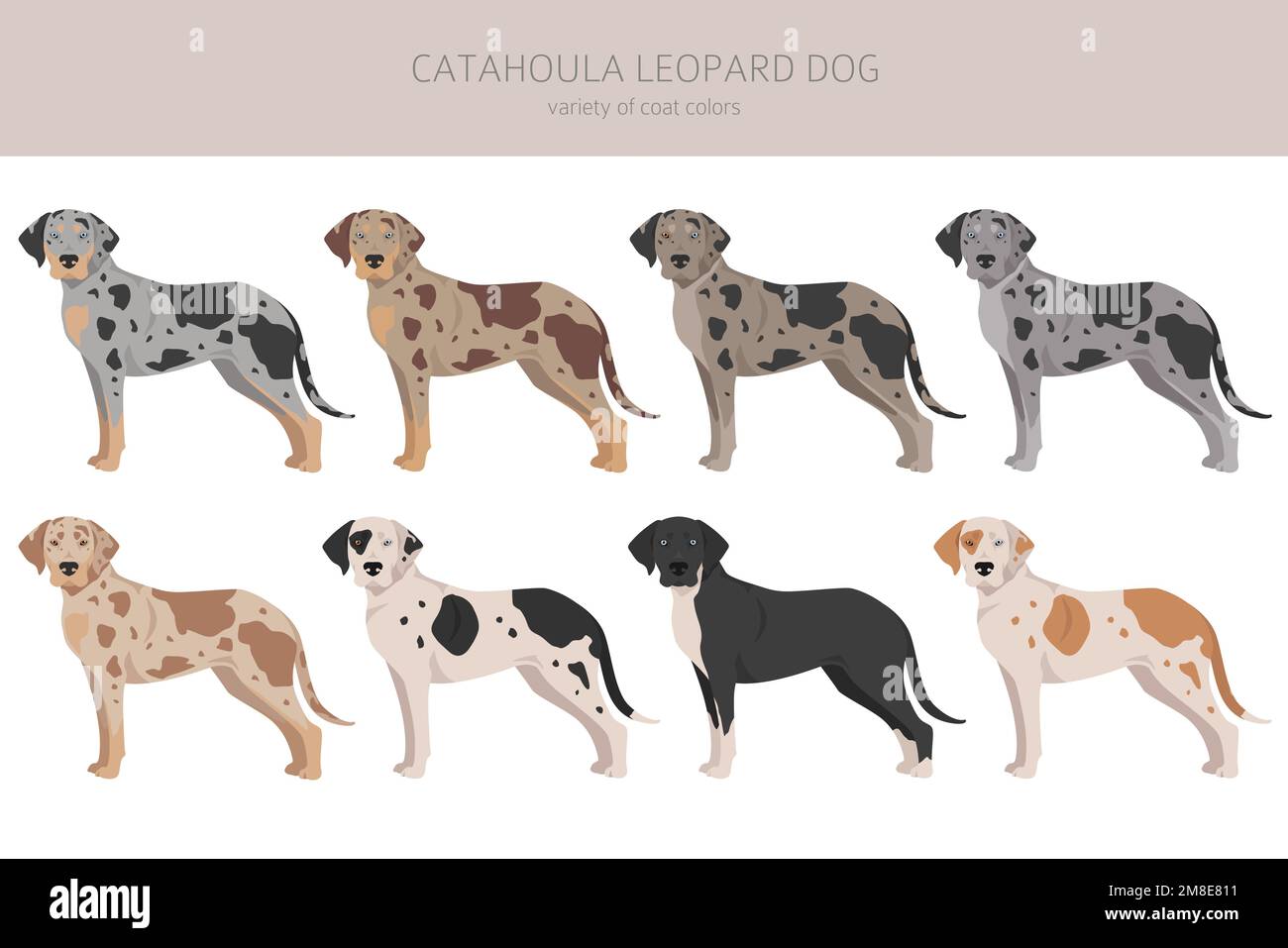 CATAHOULA LEOPARD DOG
variety of coat colors

alamy

Image ID: 2M8E811
www.alamy.com