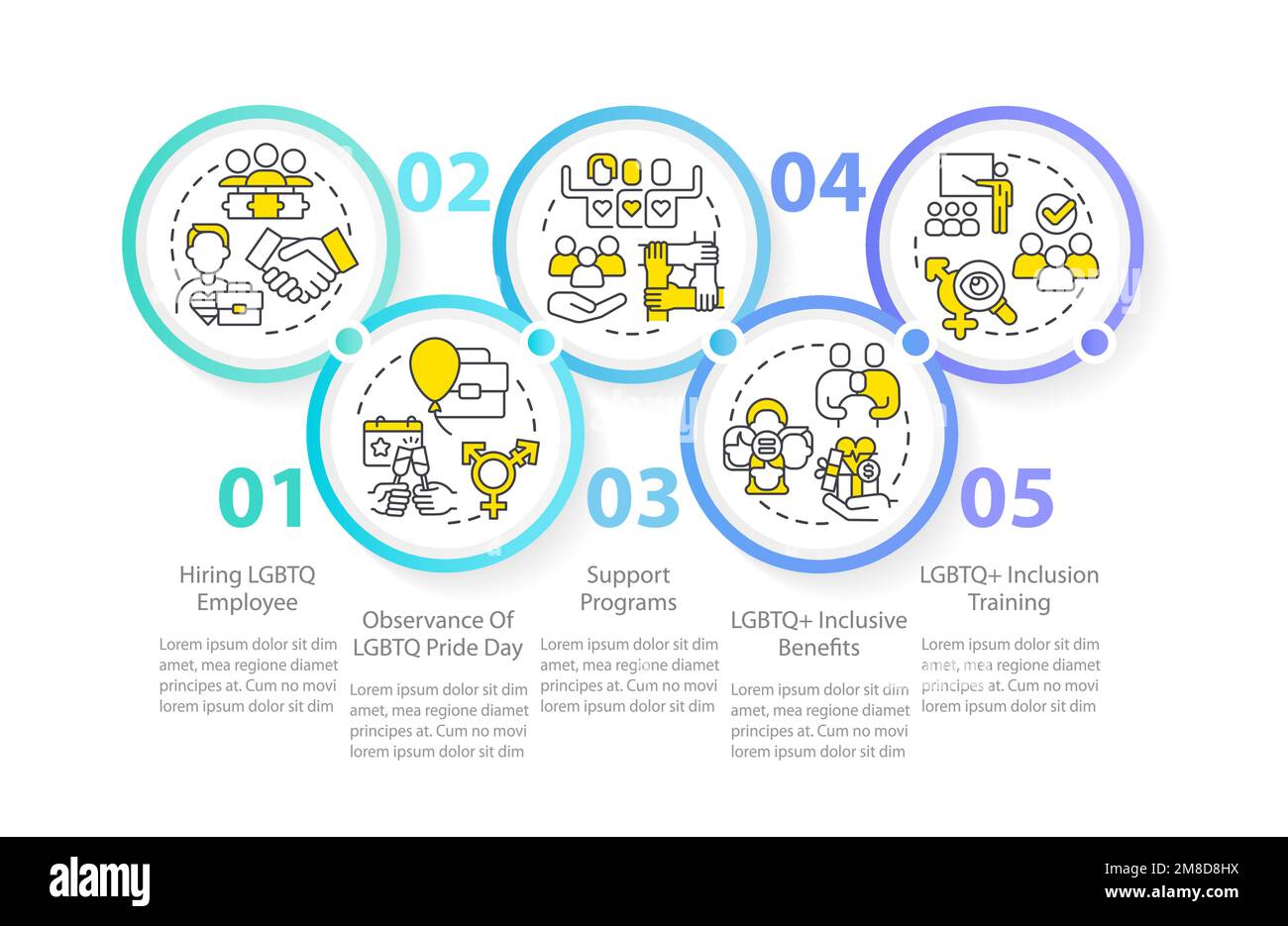 01

Hiring LGBTQ Employee

Lorem ipsum dolor sit dim amet, mea regione diamet principes at. Cum no movi lorem ipsum dolor sit dim

02

Observance Of LGBTQ Pride Day

Lorem ipsum dolor sit dim amet, mea regione diamet principes at. Cum no movi lorem ipsum dolor sit dim

03

Support Programs

Lorem ipsum dolor sit dim amet, mea regione diamet principes at. Cum no movi lorem ipsum dolor sit dim

04

LGBTQ+ Inclusive Benefits

Lorem ipsum dolor sit dim amet, mea regione diamet principes at. Cum no movi lorem ipsum dolor sit dim

05

LGBTQ+ Inclusion Training

Lorem ipsum dolor sit dim amet, mea regione diamet principes at. Cum no movi lorem ipsum dolor sit dim

alamy

Image ID: 2M8D8HX
www.alamy.com