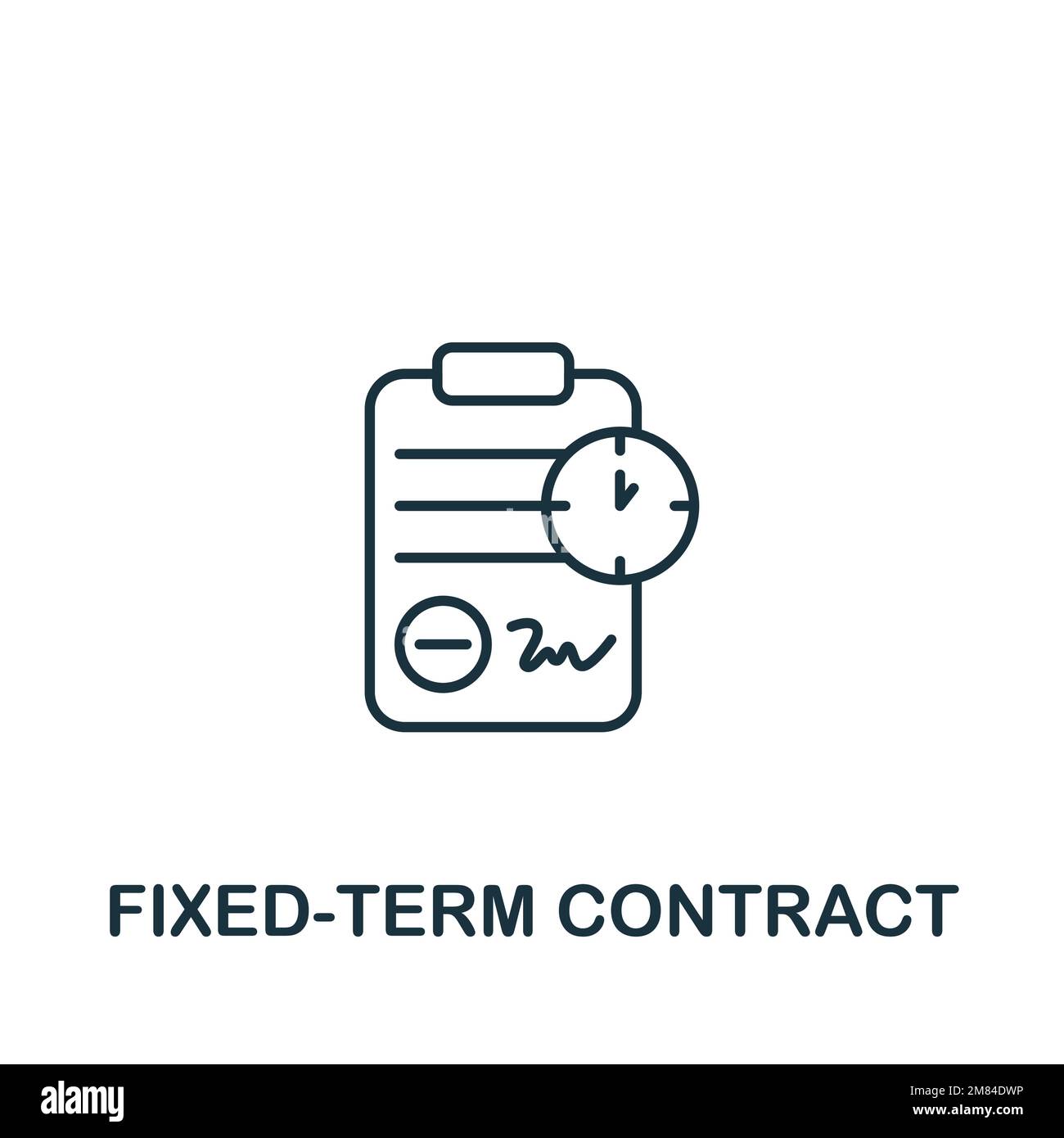 FIXED-TERM CONTRACT

alamy

Image ID: 2M84DWP
www.alamy.com