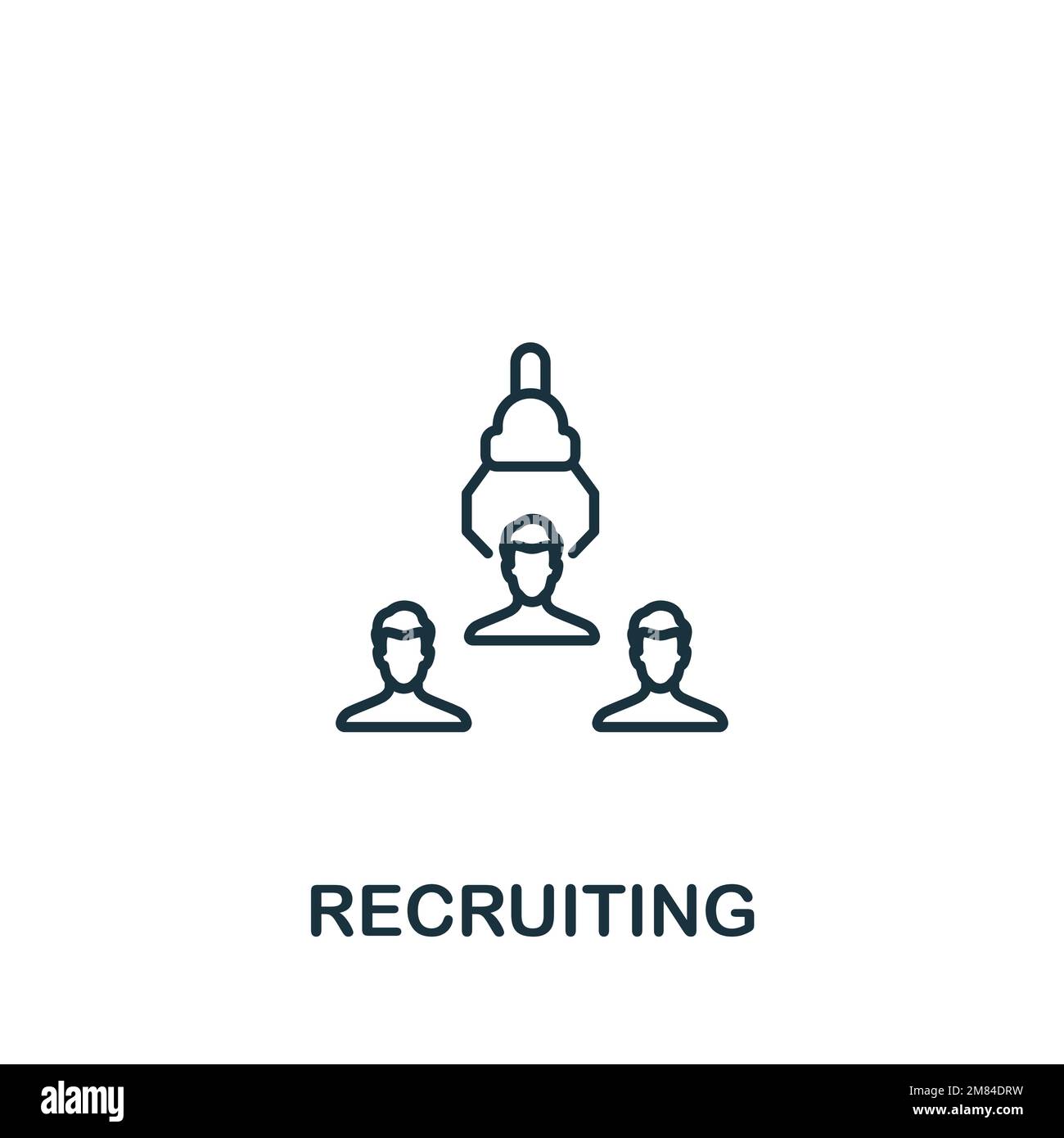 RECRUITING

alamy

Image ID: 2M84DRW
www.alamy.com