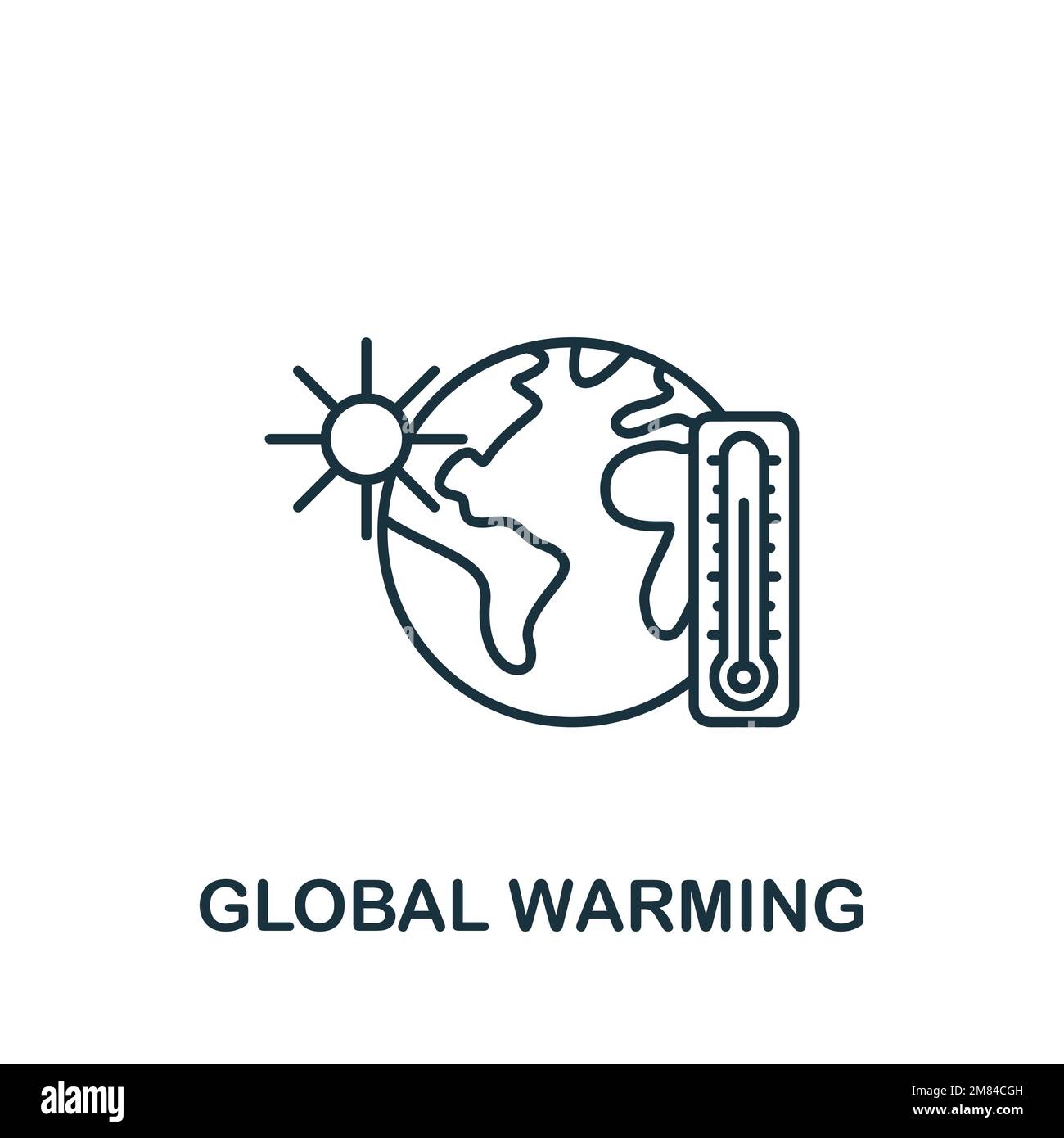 GLOBAL WARMING

alamy

Image ID: 2M84CGH
www.alamy.com